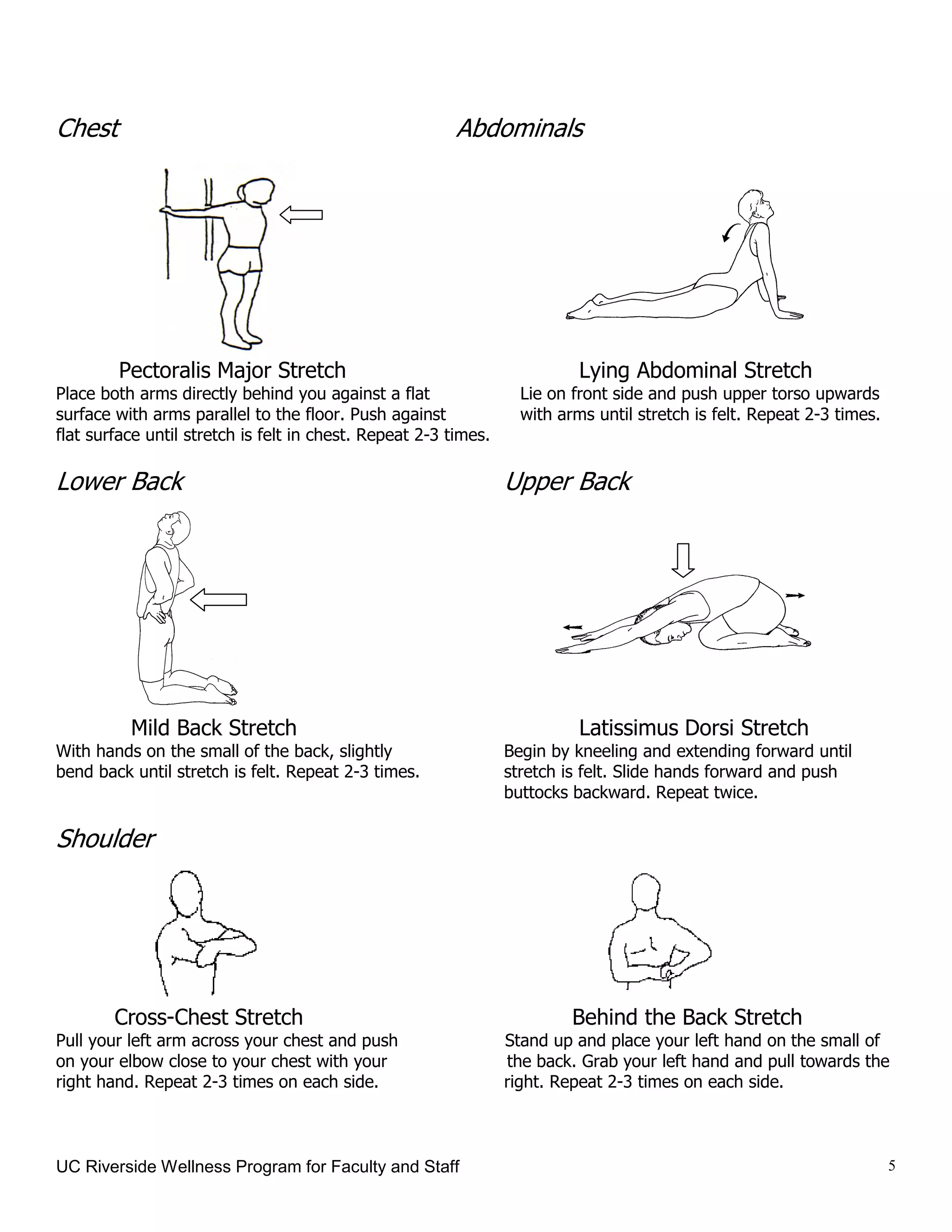 Chest

Pectoralis Major Stretch
Place both arms directly behind you against a flat surface with arms parallel to the floor. Push against flat surface until stretch is felt in chest. Repeat 2-3 times.

Abdominals

Lying Abdominal Stretch
Lie on front side and push upper torso upwards with arms until stretch is felt. Repeat 2-3 times.

Lower Back

Mild Back Stretch
With hands on the small of the back, slightly bend back until stretch is felt. Repeat 2-3 times.

Upper Back

Latissimus Dorsi Stretch
Begin by kneeling and extending forward until stretch is felt. Slide hands forward and push buttocks backward. Repeat twice.

Shoulder

Cross-Chest Stretch
Pull your left arm across your chest and push on your elbow close to your chest with your right hand. Repeat 2-3 times on each side.

Behind the Back Stretch
Stand up and place your left hand on the small of the back. Grab your left hand and pull towards the right. Repeat 2-3 times on each side.

UC Riverside Wellness Program for Faculty and Staff 5