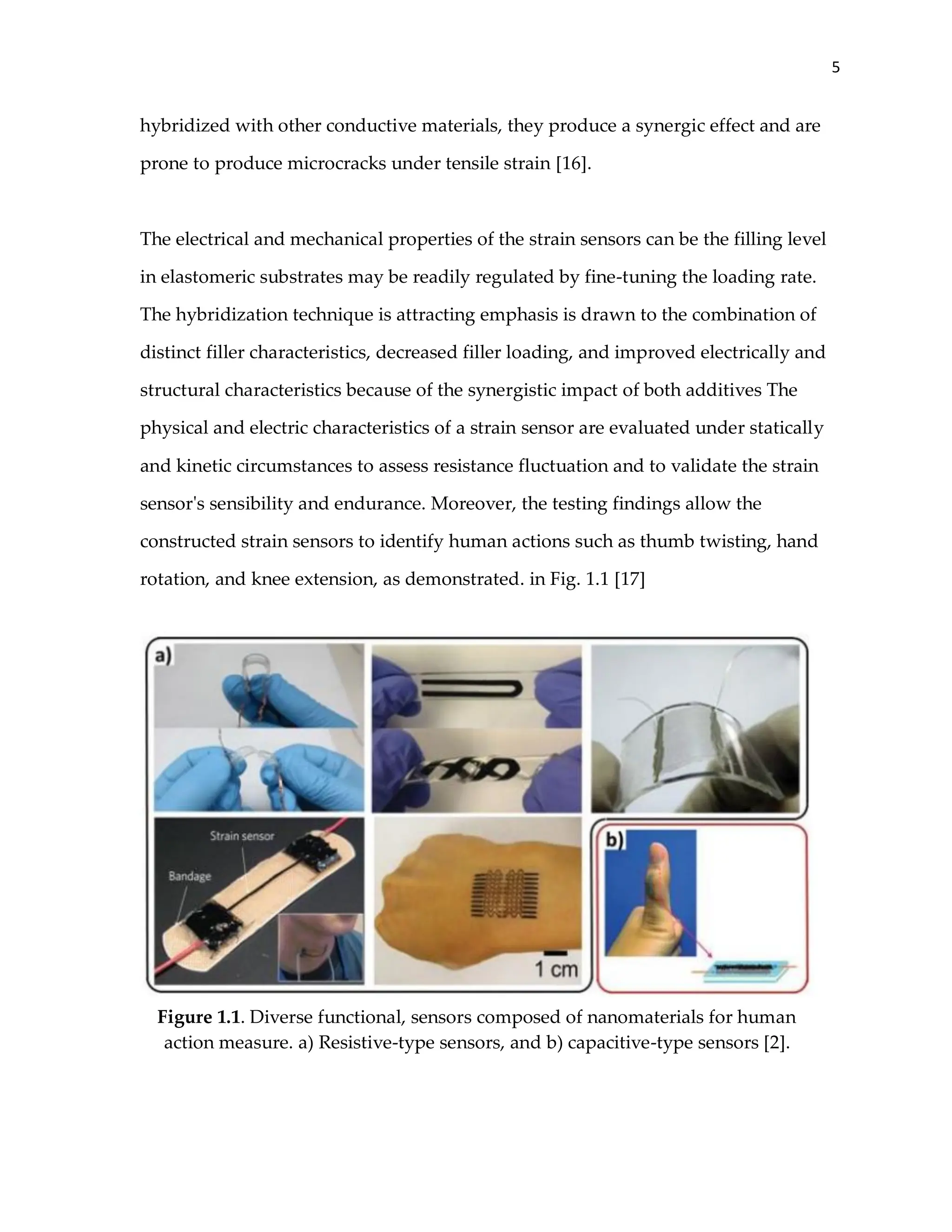 5

hybridized with other conductive materials, they produce a synergic effect and are prone to produce microcracks under tensile strain [16].

The electrical and mechanical properties of the strain sensors can be the filling level in elastomeric substrates may be readily regulated by fine-tuning the loading rate. The hybridization technique is attracting emphasis is drawn to the combination of distinct filler characteristics, decreased filler loading, and improved electrically and structural characteristics because of the synergistic impact of both additives The physical and electric characteristics of a strain sensor are evaluated under statically and kinetic circumstances to assess resistance fluctuation and to validate the strain sensor's sensibility and endurance. Moreover, the testing findings allow the constructed strain sensors to identify human actions such as thumb twisting, hand rotation, and knee extension, as demonstrated. in Fig. 1.1 [17]

a)

Strain sensor

Bandage

1 cm

b)

**Figure 1.1**. Diverse functional, sensors composed of nanomaterials for human action measure. a) Resistive-type sensors, and b) capacitive-type sensors [2].