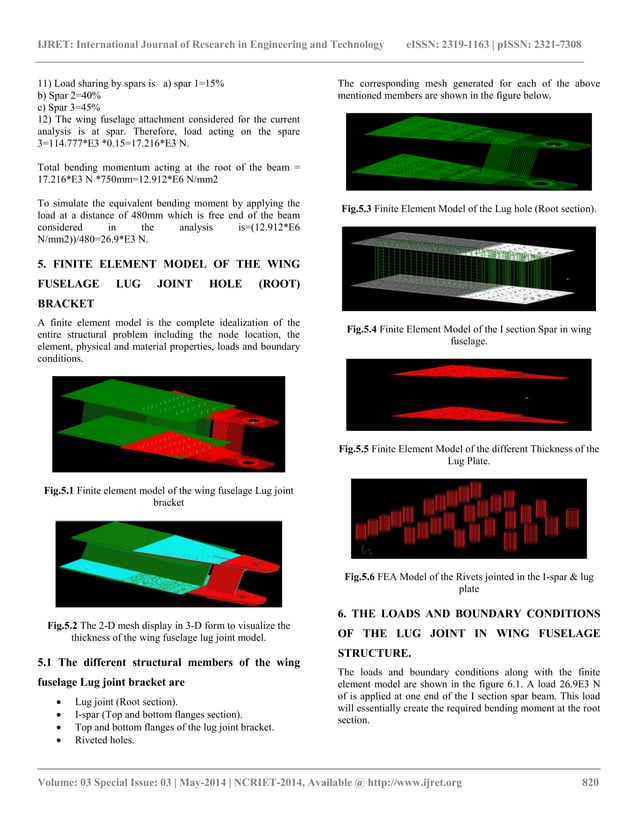 IJRET: International Journal of Research in Engineering and Technology eISSN: 2319-1163 | pISSN: 2321-7308

11) Load sharing by spars is a) spar 1=15%
b) Spar 2=40%
c) Spar 3=45%
12) The wing fuselage attachment considered for the current analysis is at spar. Therefore, load acting on the spare 3=114.777*E3 *0.15=17.216*E3 N.

Total bending momentum acting at the root of the beam = 17.216*E3 N *750mm=12.912*E6 N/mm2

To simulate the equivalent bending moment by applying the load at a distance of 480mm which is free end of the beam considered in the analysis is=(12.912*E6 N/mm2))/480=26.9*E3 N.

5. FINITE ELEMENT MODEL OF THE WING FUSELAGE LUG JOINT HOLE (ROOT) BRACKET

A finite element model is the complete idealization of the entire structural problem including the node location, the element, physical and material properties, loads and boundary conditions.

Fig.5.1 Finite element model of the wing fuselage Lug joint bracket

Fig.5.2 The 2-D mesh display in 3-D form to visualize the thickness of the wing fuselage lug joint model.

5.1 The different structural members of the wing fuselage Lug joint bracket are

• Lug joint (Root section).
• I-spar (Top and bottom flanges section).
• Top and bottom flanges of the lug joint bracket.
• Riveted holes.

The corresponding mesh generated for each of the above mentioned members are shown in the figure below.

Fig.5.3 Finite Element Model of the Lug hole (Root section).

Fig.5.4 Finite Element Model of the I section Spar in wing fuselage.

Fig.5.5 Finite Element Model of the different Thickness of the Lug Plate.

Fig.5.6 FEA Model of the Rivets jointed in the I-spar & lug plate

6. THE LOADS AND BOUNDARY CONDITIONS OF THE LUG JOINT IN WING FUSELAGE STRUCTURE.

The loads and boundary conditions along with the finite element model are shown in the figure 6.1. A load 26.9E3 N of is applied at one end of the I section spar beam. This load will essentially create the required bending moment at the root section.

Volume: 03 Special Issue: 03 | May-2014 | NCRIET-2014, Available @ http://www.ijret.org 820