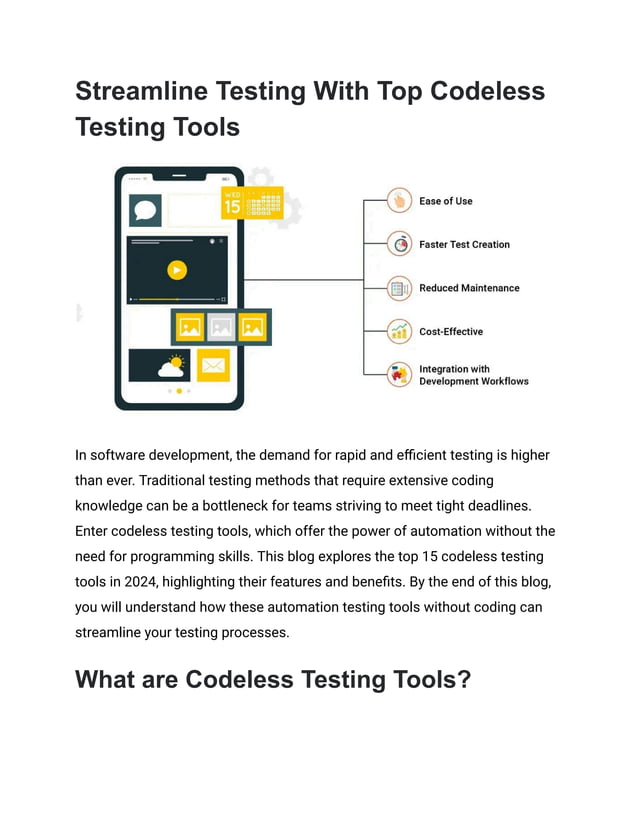 Streamline Testing With Top Codeless Testing Tools

WED
15

Ease of Use

Faster Test Creation

Reduced Maintenance

Cost-Effective

Integration with Development Workflows

In software development, the demand for rapid and efficient testing is higher than ever. Traditional testing methods that require extensive coding knowledge can be a bottleneck for teams striving to meet tight deadlines. Enter codeless testing tools, which offer the power of automation without the need for programming skills. This blog explores the top 15 codeless testing tools in 2024, highlighting their features and benefits. By the end of this blog, you will understand how these automation testing tools without coding can streamline your testing processes.

What are Codeless Testing Tools?