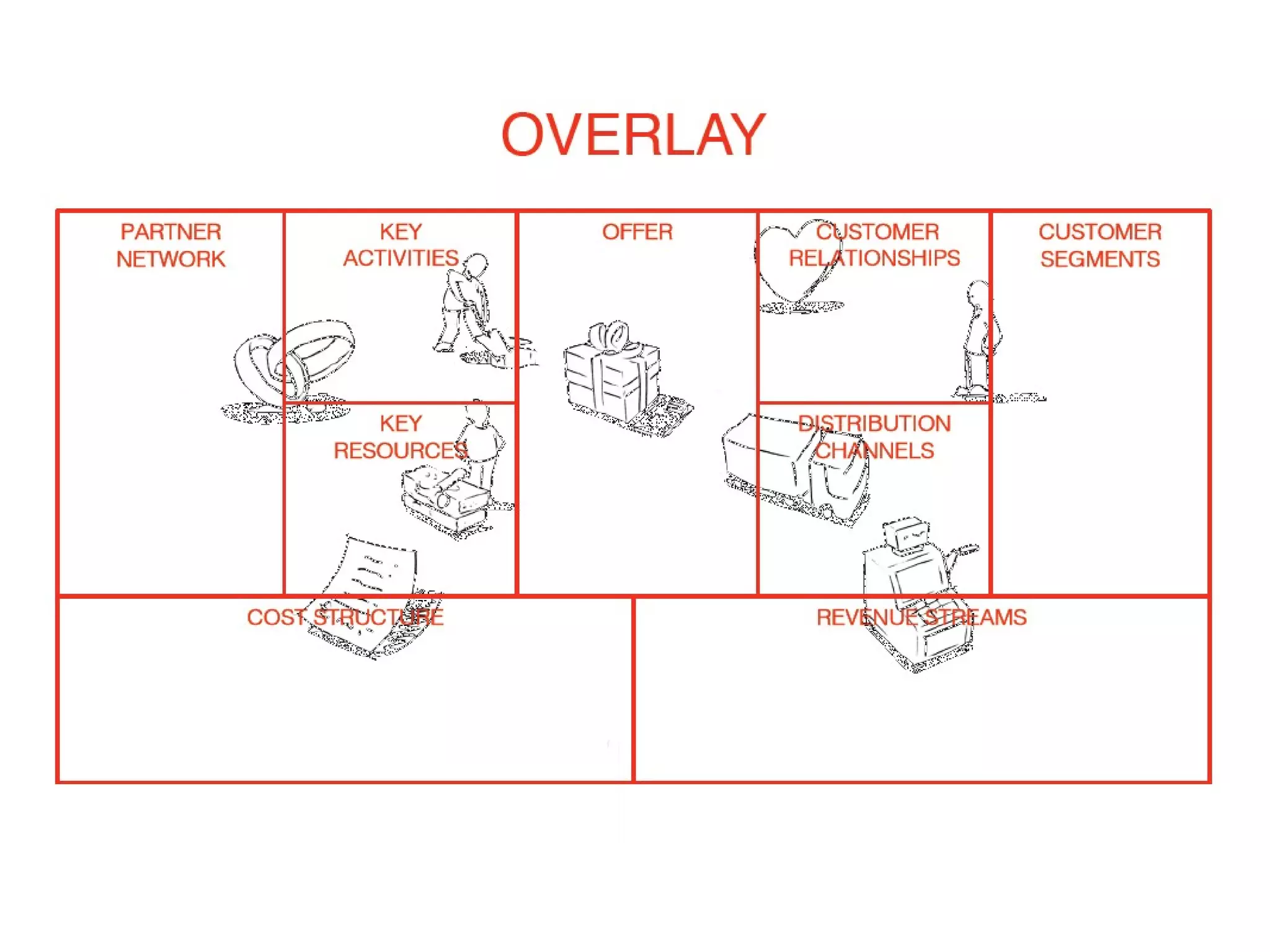 OVERLAY

PARTNER NETWORK

KEY ACTIVITIES

KEY RESOURCES

OFFER

CUSTOMER RELATIONSHIPS

DISTRIBUTION CHANNELS

CUSTOMER SEGMENTS

COST STRUCTURE

REVENUE STREAMS