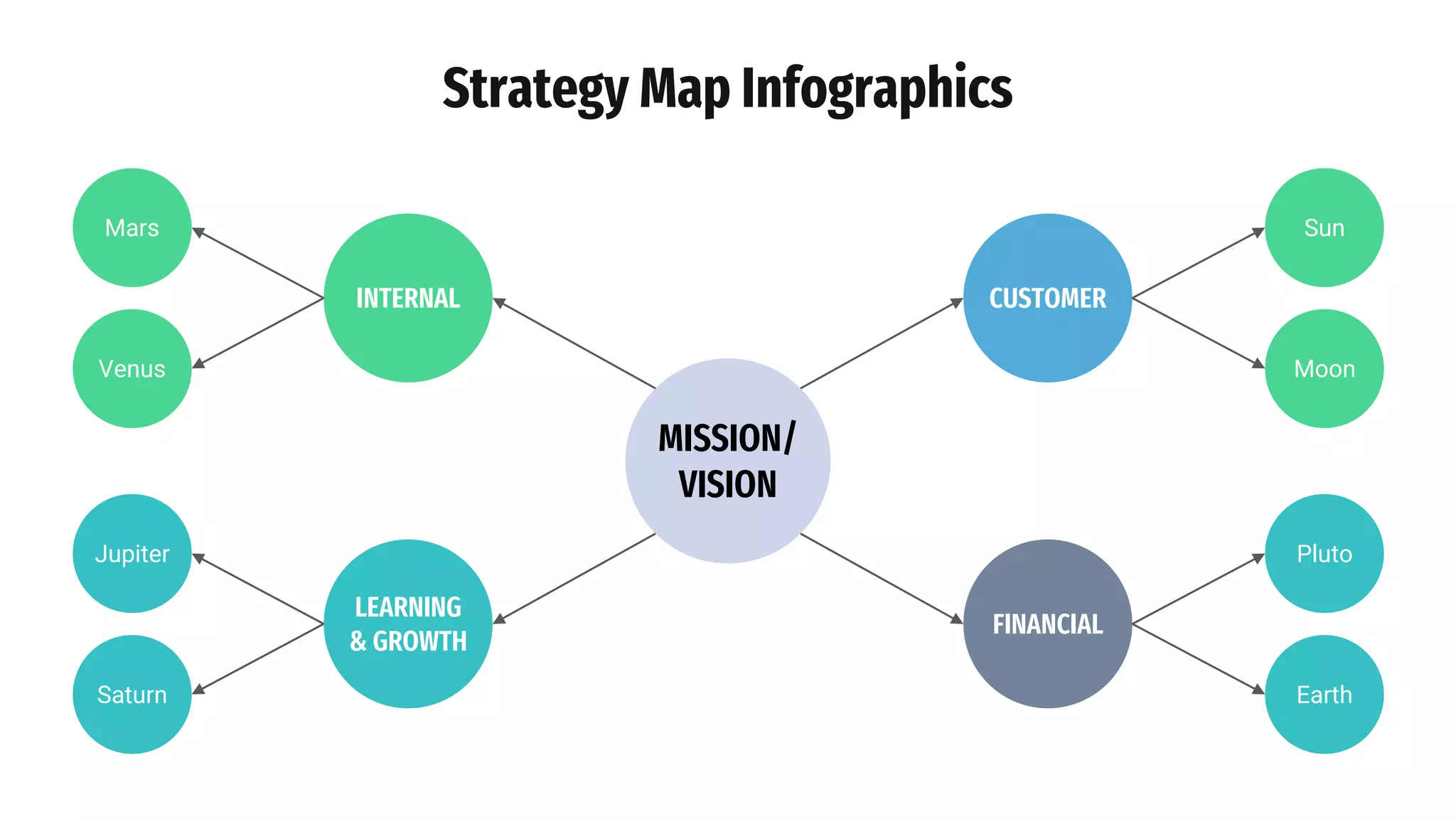 Strategy Map Infographics

Mars

Venus

INTERNAL

CUSTOMER

Sun

Moon

MISSION/ VISION

Jupiter

Saturn

LEARNING & GROWTH

FINANCIAL

Pluto

Earth