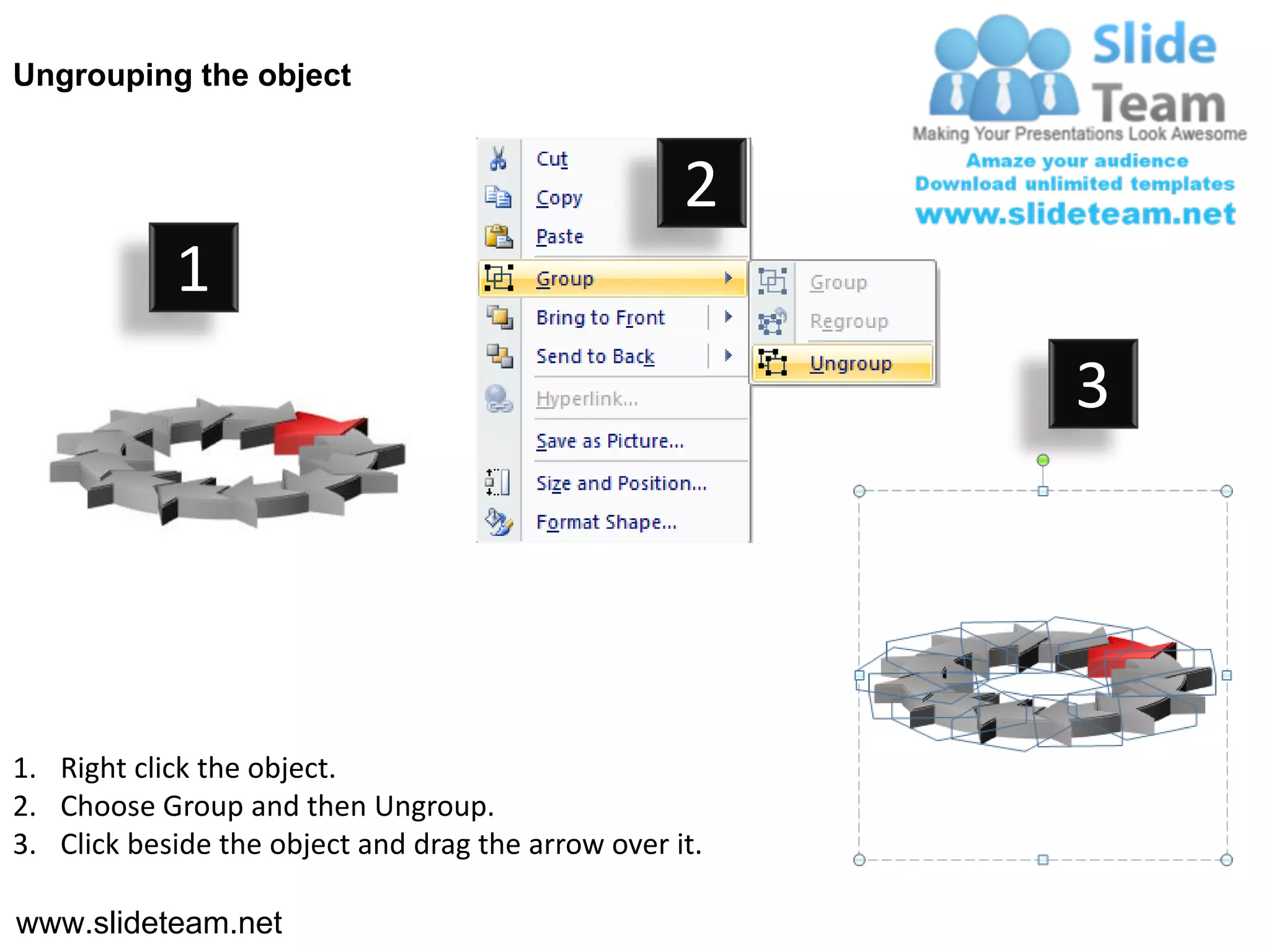 Ungrouping the object

Slide Team
Making Your Presentations Look Awesome
Amaze your audience
Download unlimited templates
www.slideteam.net

1

2

Cut
Copy
Paste
Group
Bring to Front
Send to Back
Hyperlink...
Save as Picture...
Size and Position...
Format Shape...

Group
Regroup
Ungroup

3

1. Right click the object.
2. Choose Group and then Ungroup.
3. Click beside the object and drag the arrow over it.

www.slideteam.net