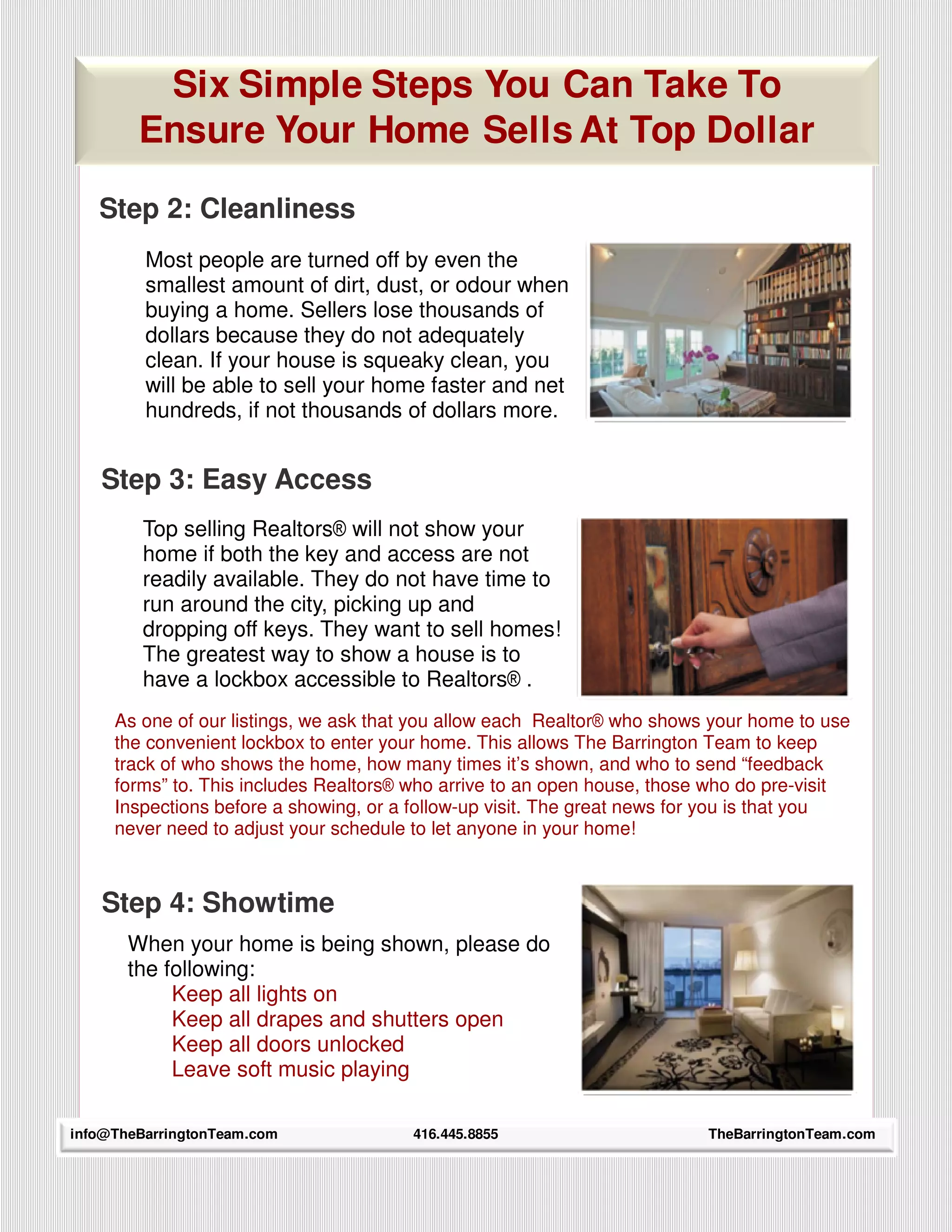 Six Simple Steps You Can Take To Ensure Your Home Sells At Top Dollar

Step 2: Cleanliness

Most people are turned off by even the smallest amount of dirt, dust, or odour when buying a home. Sellers lose thousands of dollars because they do not adequately clean. If your house is squeaky clean, you will be able to sell your home faster and net hundreds, if not thousands of dollars more.

Step 3: Easy Access

Top selling Realtors® will not show your home if both the key and access are not readily available. They do not have time to run around the city, picking up and dropping off keys. They want to sell homes! The greatest way to show a house is to have a lockbox accessible to Realtors® .

As one of our listings, we ask that you allow each Realtor® who shows your home to use the convenient lockbox to enter your home. This allows The Barrington Team to keep track of who shows the home, how many times it's shown, and who to send "feedback forms" to. This includes Realtors® who arrive to an open house, those who do pre-visit Inspections before a showing, or a follow-up visit. The great news for you is that you never need to adjust your schedule to let anyone in your home!

Step 4: Showtime

When your home is being shown, please do the following:
Keep all lights on
Keep all drapes and shutters open
Keep all doors unlocked
Leave soft music playing

info@TheBarringtonTeam.com 416.445.8855 TheBarringtonTeam.com