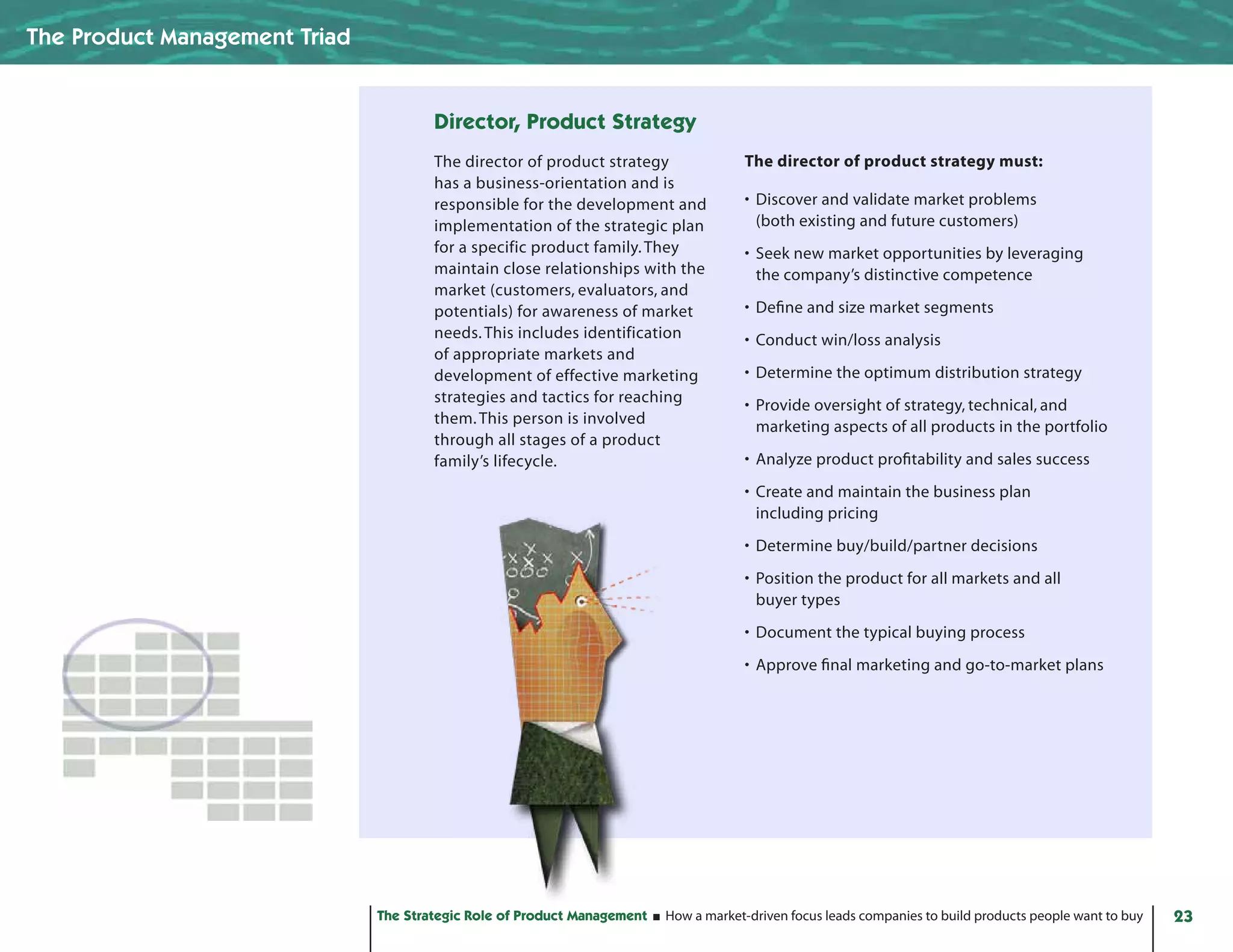 The Product Management Triad

Director, Product Strategy

The director of product strategy has a business-orientation and is responsible for the development and implementation of the strategic plan for a specific product family. They maintain close relationships with the market (customers, evaluators, and potentials) for awareness of market needs. This includes identification of appropriate markets and development of effective marketing strategies and tactics for reaching them. This person is involved through all stages of a product family's lifecycle.

The director of product strategy must:

• Discover and validate market problems (both existing and future customers)

• Seek new market opportunities by leveraging the company's distinctive competence

• Define and size market segments

• Conduct win/loss analysis

• Determine the optimum distribution strategy

• Provide oversight of strategy, technical, and marketing aspects of all products in the portfolio

• Analyze product profitability and sales success

• Create and maintain the business plan including pricing

• Determine buy/build/partner decisions

• Position the product for all markets and all buyer types

• Document the typical buying process

• Approve final marketing and go-to-market plans

The Strategic Role of Product Management ■ How a market-driven focus leads companies to build products people want to buy 23