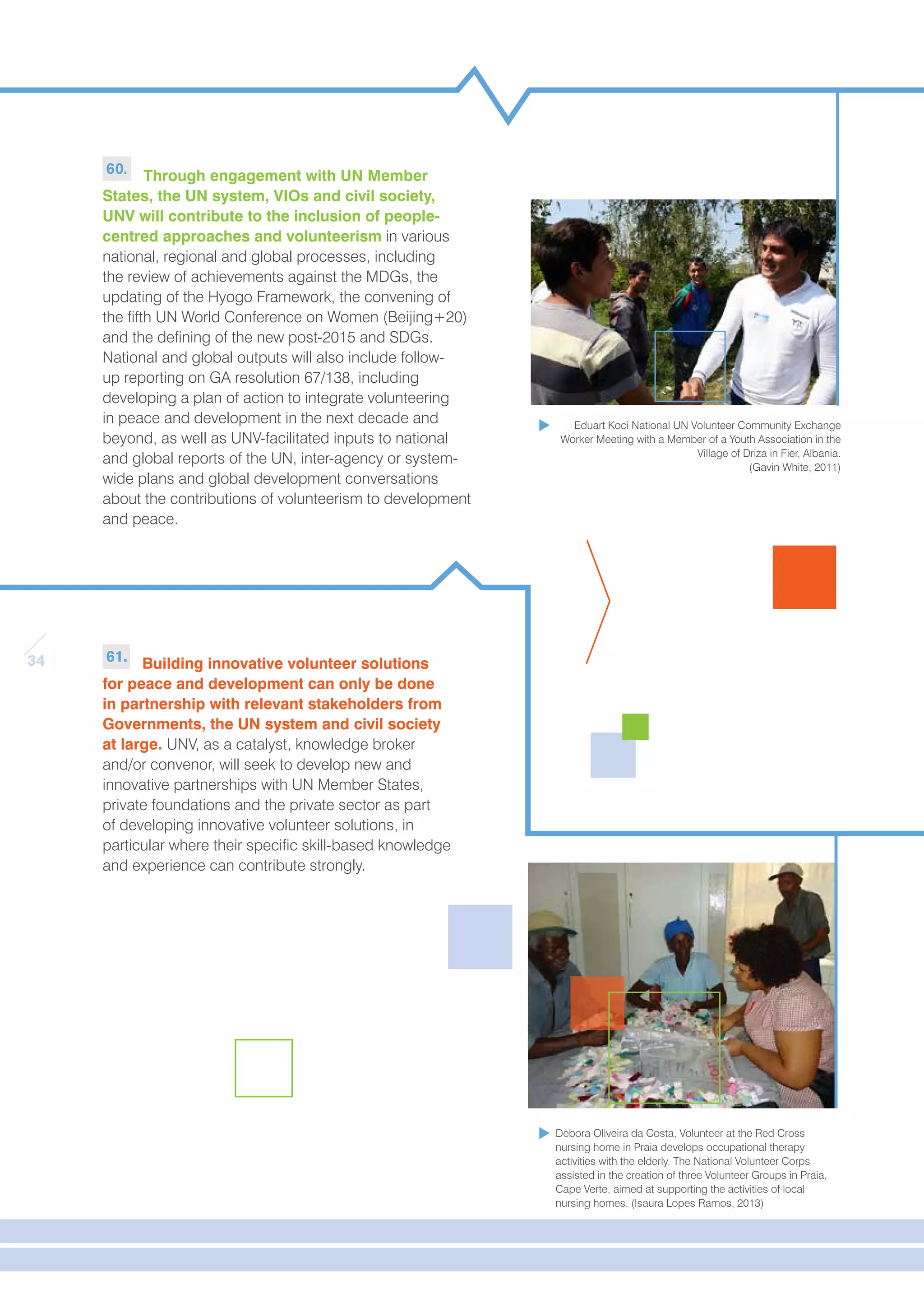 60. Through engagement with UN Member States, the UN system, VIOs and civil society, UNV will contribute to the inclusion of people-centred approaches and volunteerism in various national, regional and global processes, including the review of achievements against the MDGs, the updating of the Hyogo Framework, the convening of the fifth UN World Conference on Women (Beijing+20) and the defining of the new post-2015 and SDGs. National and global outputs will also include follow-up reporting on GA resolution 67/138, including developing a plan of action to integrate volunteering in peace and development in the next decade and beyond, as well as UNV-facilitated inputs to national and global reports of the UN, inter-agency or system-wide plans and global development conversations about the contributions of volunteerism to development and peace.

Eduart Koci National UN Volunteer Community Exchange Worker Meeting with a Member of a Youth Association in the Village of Driza in Fier, Albania. (Gavin White, 2011)

34

61. Building innovative volunteer solutions for peace and development can only be done in partnership with relevant stakeholders from Governments, the UN system and civil society at large. UNV, as a catalyst, knowledge broker and/or convenor, will seek to develop new and innovative partnerships with UN Member States, private foundations and the private sector as part of developing innovative volunteer solutions, in particular where their specific skill-based knowledge and experience can contribute strongly.

Debora Oliveira da Costa, Volunteer at the Red Cross nursing home in Praia develops occupational therapy activities with the elderly. The National Volunteer Corps assisted in the creation of three Volunteer Groups in Praia, Cape Verte, aimed at supporting the activities of local nursing homes. (Isaura Lopes Ramos, 2013)