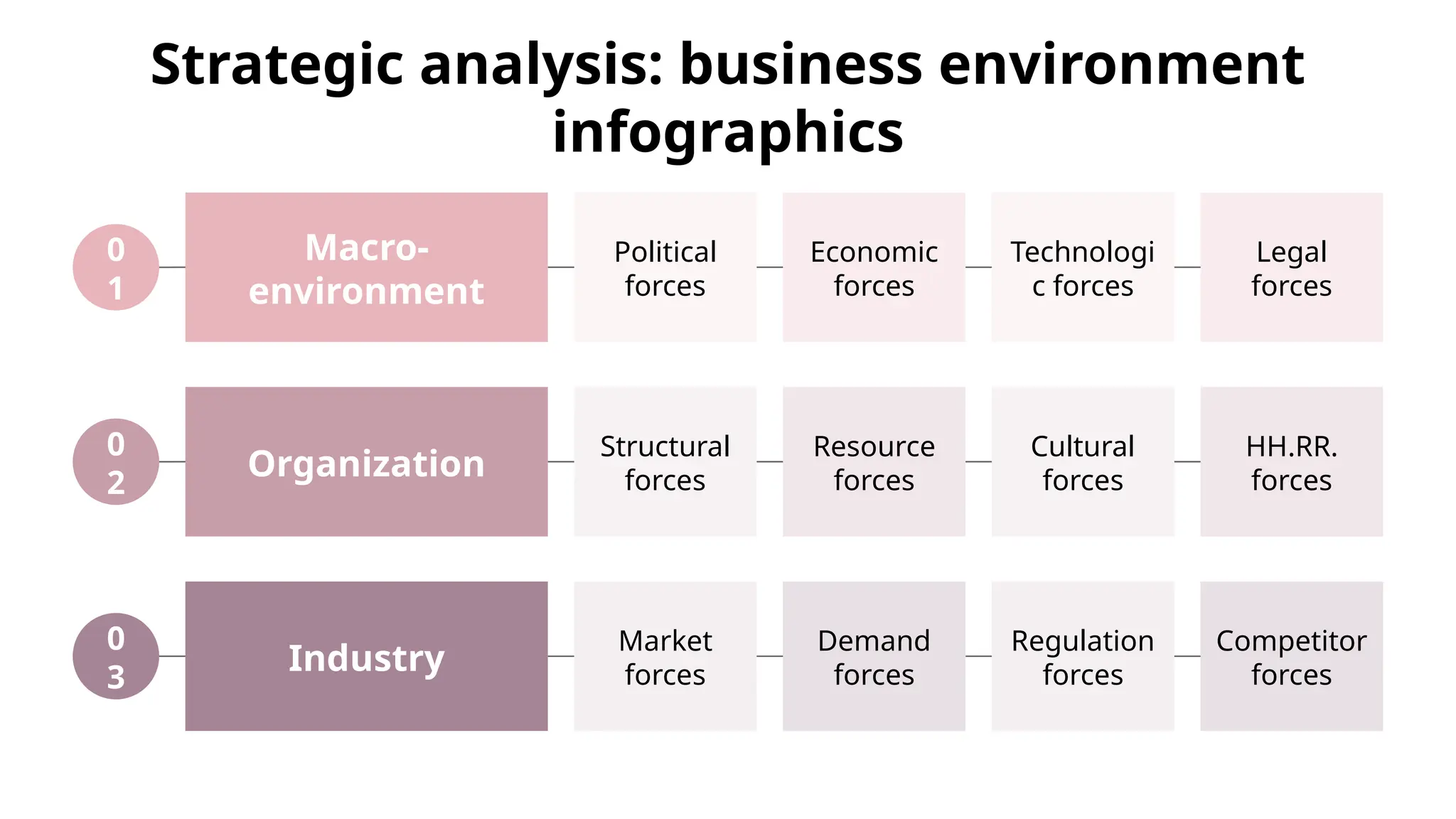 Strategic analysis: business environment infographics

01

Macro-environment

Political forces

Economic forces

Technologic forces

Legal forces

02

Organization

Structural forces

Resource forces

Cultural forces

HH.RR. forces

03

Industry

Market forces

Demand forces

Regulation forces

Competitor forces