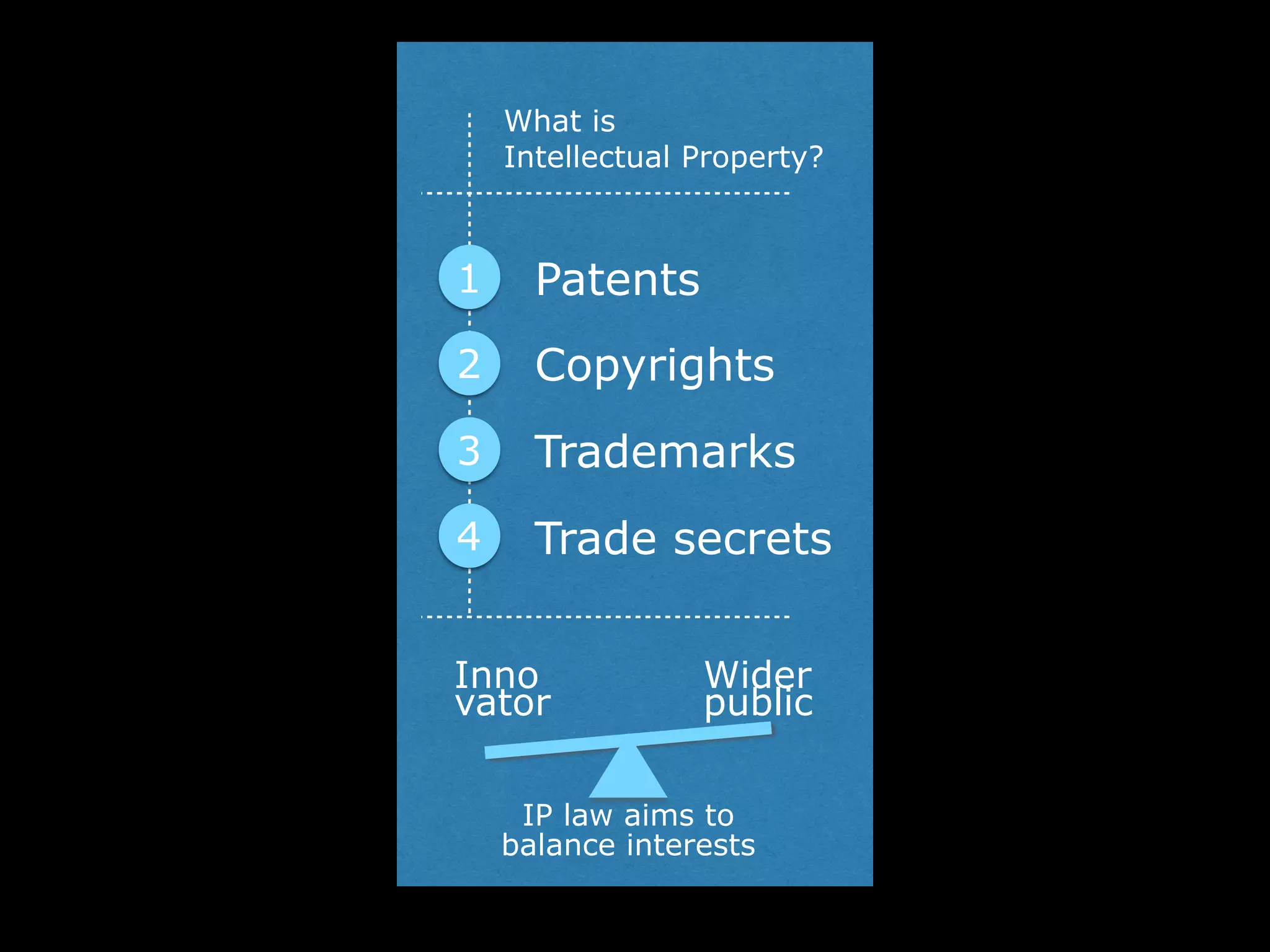 What is
Intellectual Property?

1 Patents

2 Copyrights

3 Trademarks

4 Trade secrets

Inno
vator

Wider
public

IP law aims to
balance interests