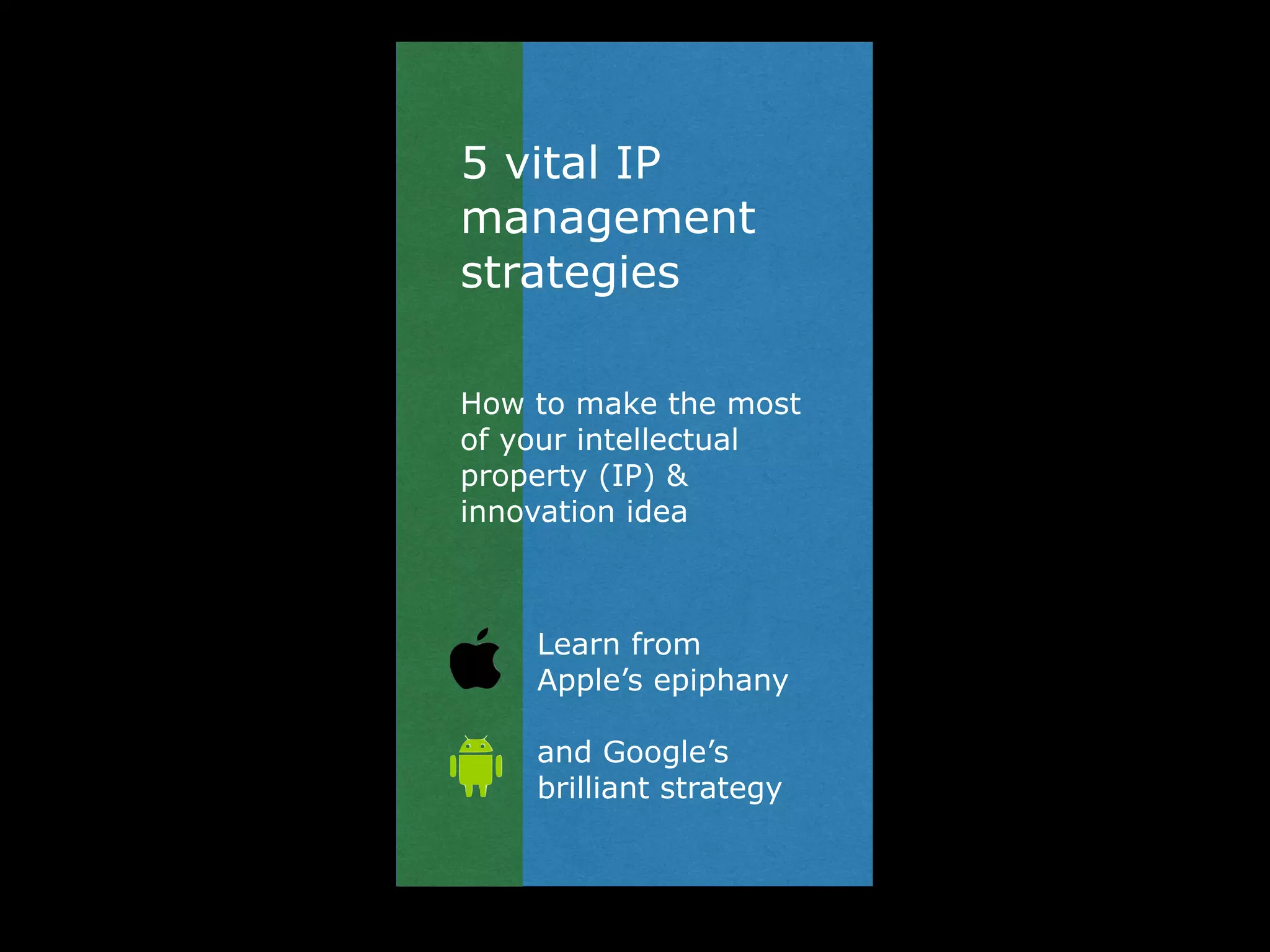 5 vital IP management strategies

How to make the most of your intellectual property (IP) & innovation idea

Learn from Apple’s epiphany

and Google’s brilliant strategy