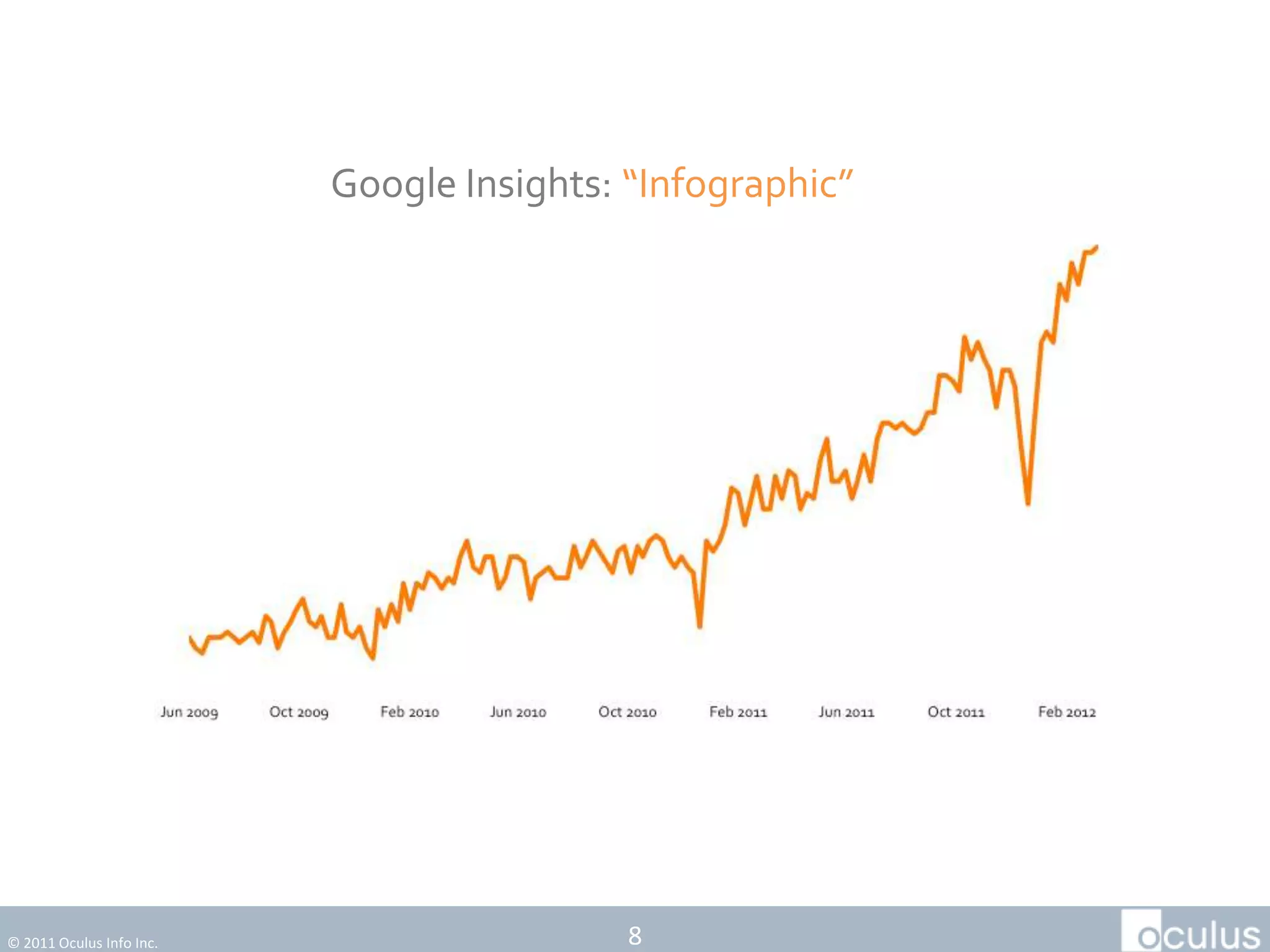 Google Insights: “Infographic”

Jun 2009 Oct 2009 Feb 2010 Jun 2010 Oct 2010 Feb 2011 Jun 2011 Oct 2011 Feb 2012

© 2011 Oculus Info Inc.

8

oculus