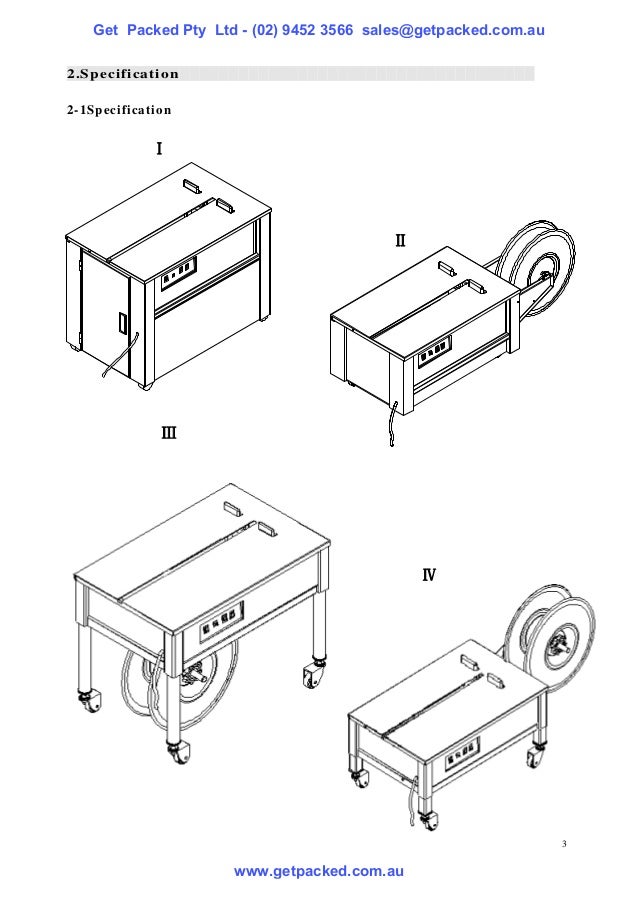 Get Packed Pty Ltd - (02) 9452 3566 sales@getpacked.com.au

2.Specification

2-1Specification

Ⅰ

Ⅱ

Ⅲ

Ⅳ

3

www.getpacked.com.au