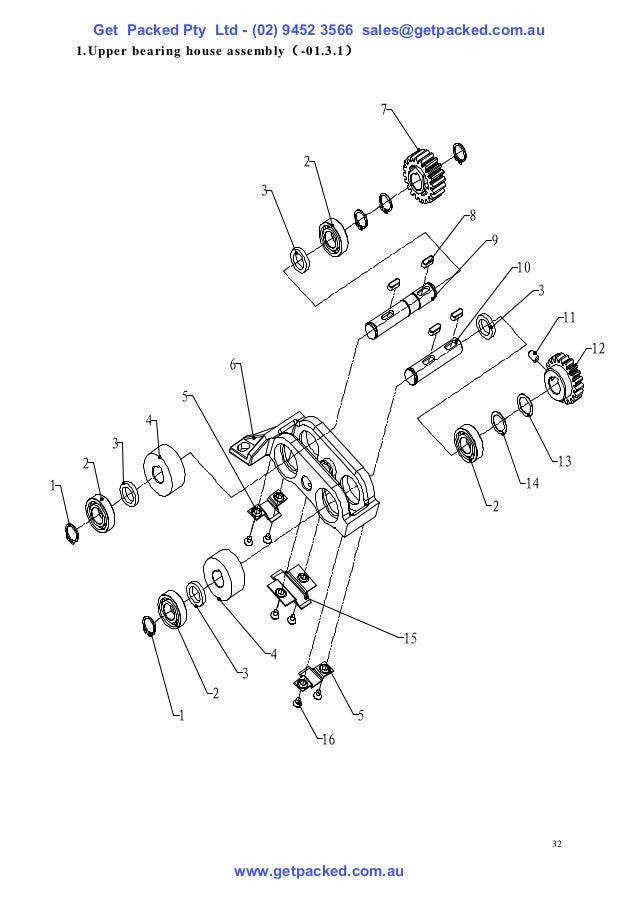 Get Packed Pty Ltd - (02) 9452 3566 sales@getpacked.com.au

1.Upper bearing house assembly（-01.3.1）

7
2
3
8
9
10
3
11
12
6
5
4
3
2
1
13
14
2
15
4
3
2
1
5
16

32

www.getpacked.com.au