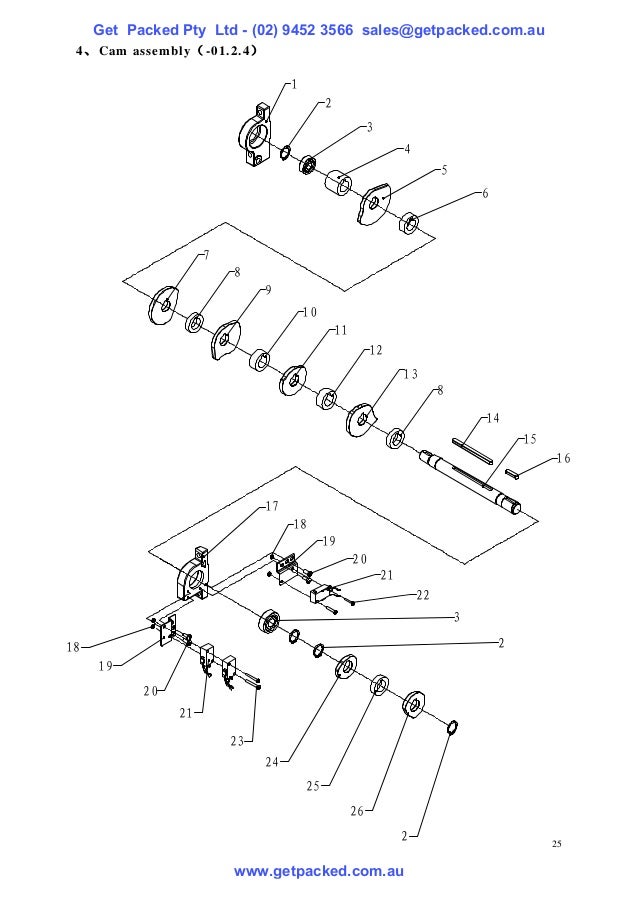 Get Packed Pty Ltd - (02) 9452 3566 sales@getpacked.com.au

4、Cam assembly（-01.2.4）

1
2
3
4
5
6
7
8
9
10
11
12
13
8
14
15
16
17
18
19
20
21
22
3
2
18
19
20
21
23
24
25
26
2

25

www.getpacked.com.au