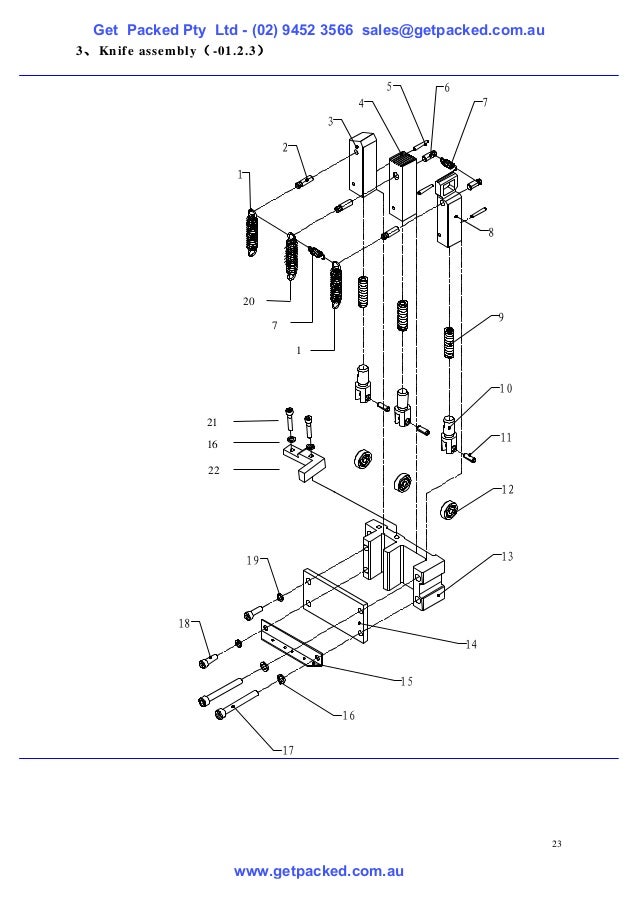 Get Packed Pty Ltd - (02) 9452 3566 sales@getpacked.com.au

3、Knife assembly（-01.2.3）

5
6
4
7
3
2
1
8
20
7
1
9
10
21
16
11
22
12
13
19
18
14
15
16
17

23

www.getpacked.com.au