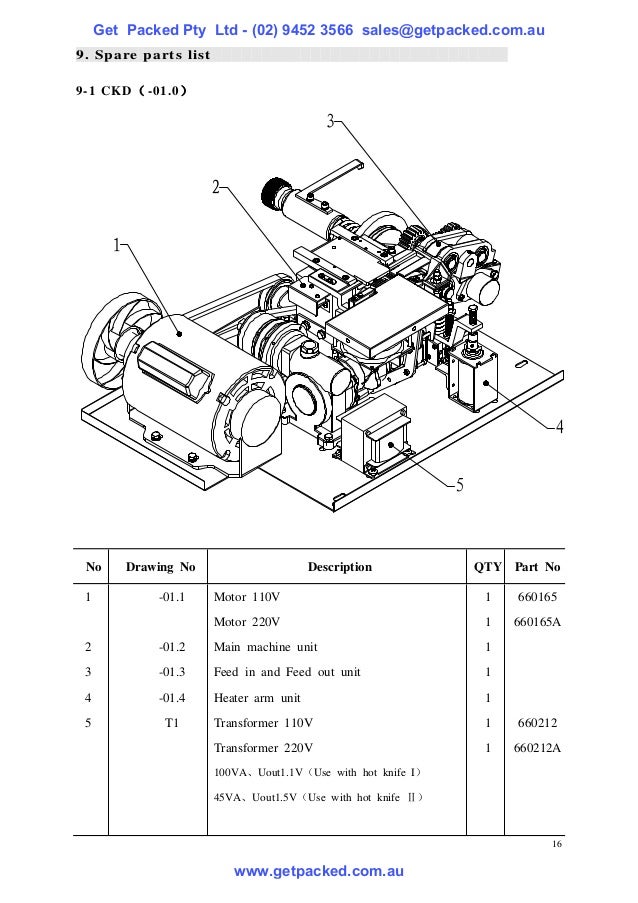 Get Packed Pty Ltd - (02) 9452 3566 sales@getpacked.com.au

9. Spare parts list

9-1 CKD（-01.0）

3

2

1

4

5

| No | Drawing No | Description | QTY | Part No |
|---|---|---|---|---|
| 1 | -01.1 | Motor 110V | 1 | 660165 |
| | | Motor 220V | 1 | 660165A |
| 2 | -01.2 | Main machine unit | 1 | |
| 3 | -01.3 | Feed in and Feed out unit | 1 | |
| 4 | -01.4 | Heater arm unit | 1 | |
| 5 | T1 | Transformer 110V | 1 | 660212 |
| | | Transformer 220V | 1 | 660212A |
| | | 100VA、Uout1.1V（Use with hot knife Ⅰ） | | |
| | | 45VA、Uout1.5V（Use with hot knife Ⅱ） | | |

16

www.getpacked.com.au