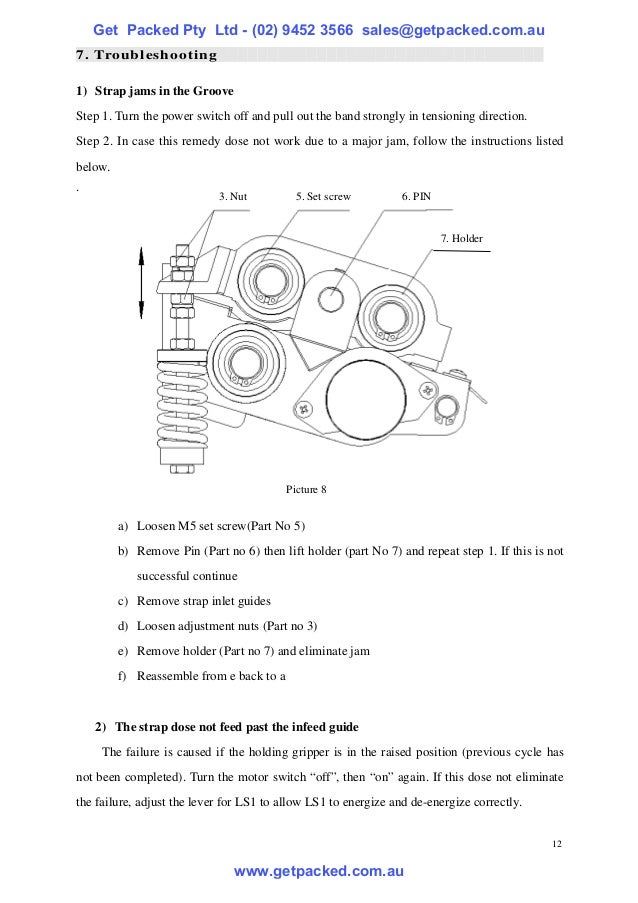 Get Packed Pty Ltd - (02) 9452 3566 sales@getpacked.com.au

7. Troubleshooting

1) Strap jams in the Groove

Step 1. Turn the power switch off and pull out the band strongly in tensioning direction.

Step 2. In case this remedy dose not work due to a major jam, follow the instructions listed below.

.

3. Nut
5. Set screw
6. PIN
7. Holder

Picture 8

a) Loosen M5 set screw(Part No 5)

b) Remove Pin (Part no 6) then lift holder (part No 7) and repeat step 1. If this is not successful continue

c) Remove strap inlet guides

d) Loosen adjustment nuts (Part no 3)

e) Remove holder (Part no 7) and eliminate jam

f) Reassemble from e back to a

2) The strap dose not feed past the infeed guide

The failure is caused if the holding gripper is in the raised position (previous cycle has not been completed). Turn the motor switch “off”, then “on” again. If this dose not eliminate the failure, adjust the lever for LS1 to allow LS1 to energize and de-energize correctly.

12

www.getpacked.com.au