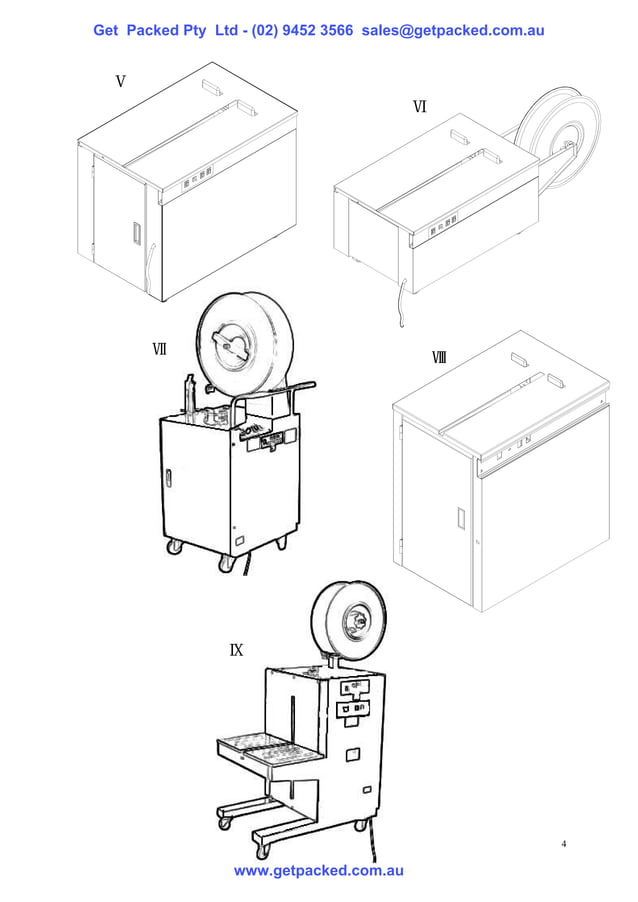 Get Packed Pty Ltd - (02) 9452 3566 sales@getpacked.com.au

V

VI

VII

VIII

IX

4

www.getpacked.com.au