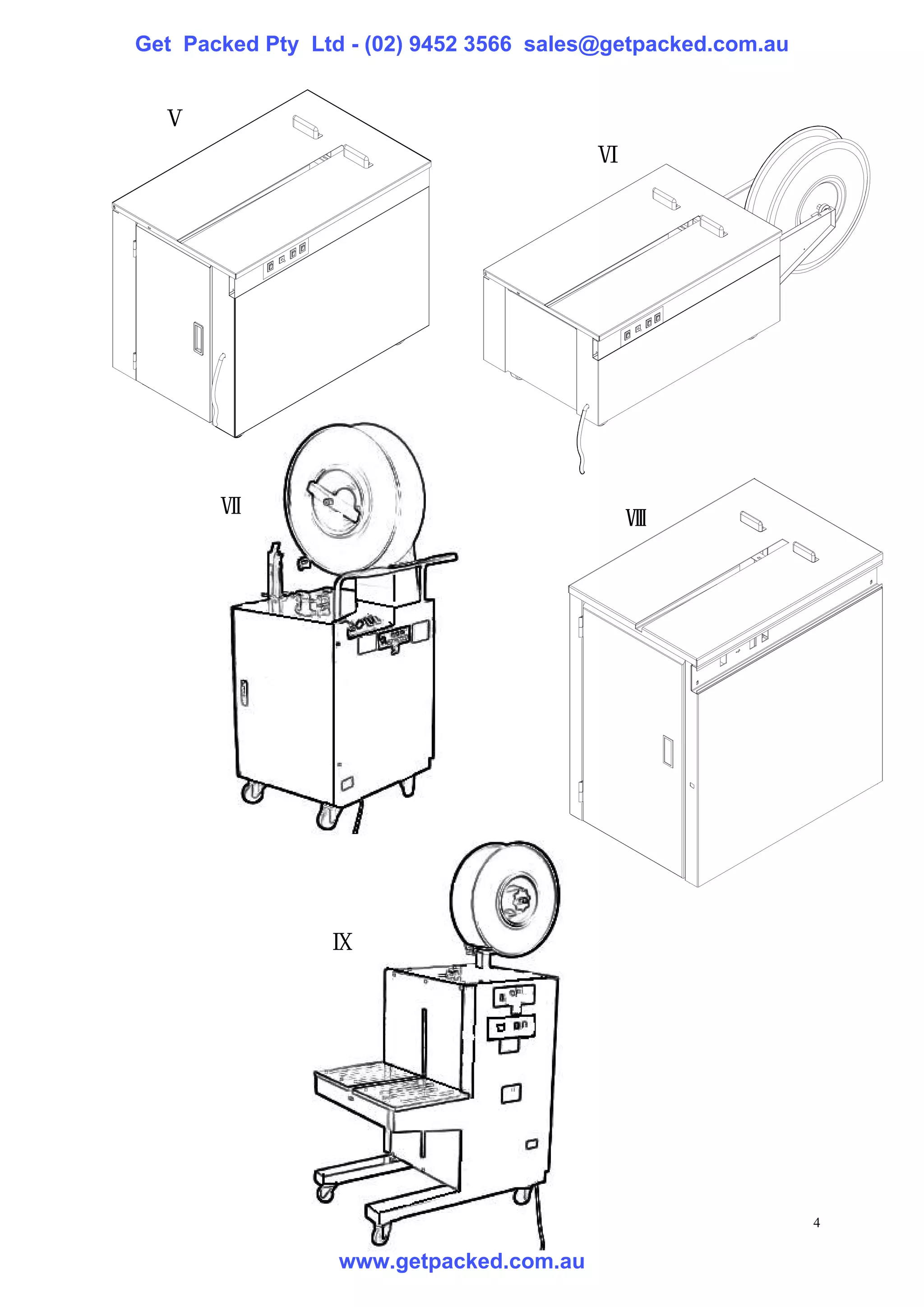 Get Packed Pty Ltd - (02) 9452 3566 sales@getpacked.com.au

V

VI

VII

VIII

IX

4

www.getpacked.com.au