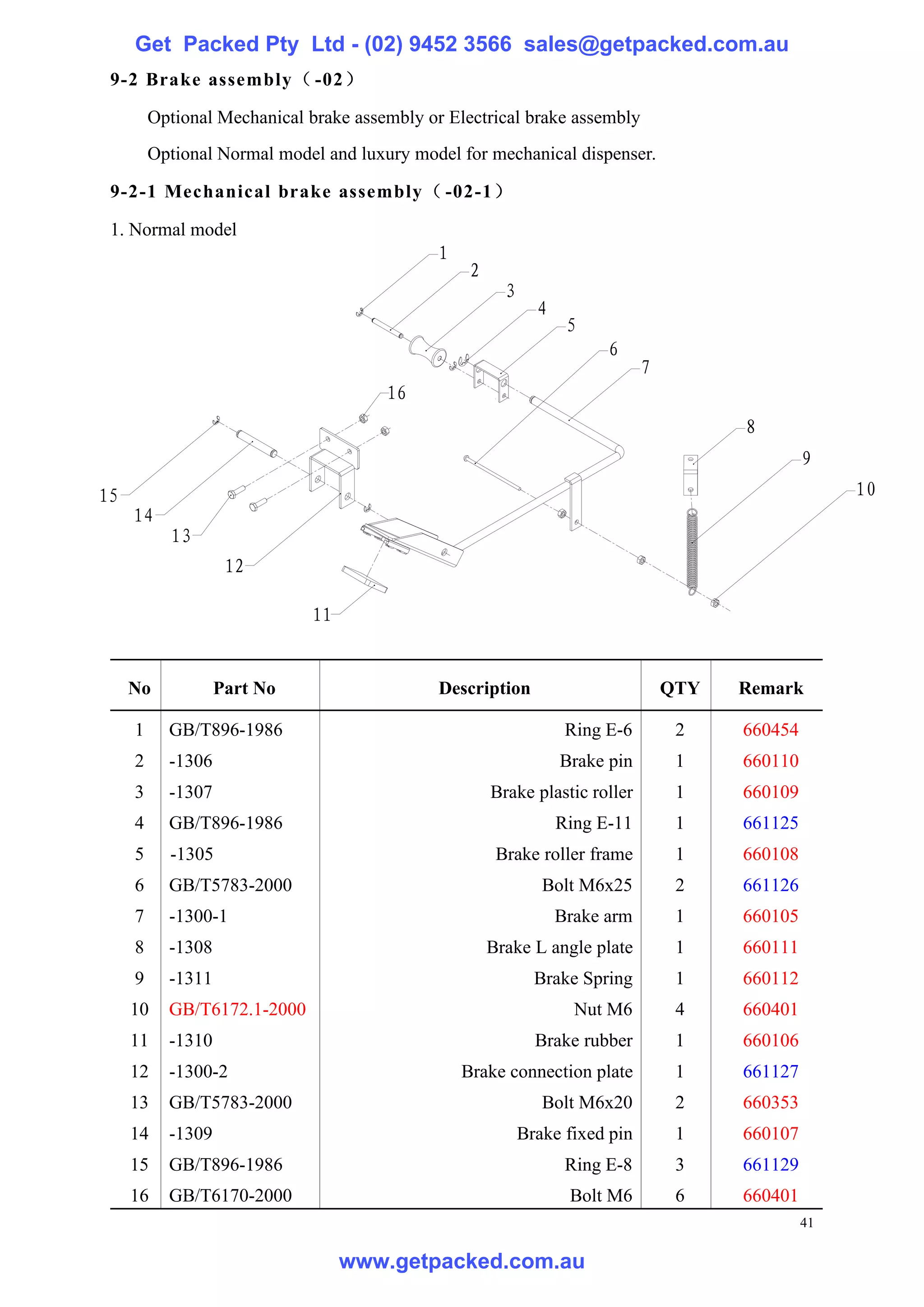 Get Packed Pty Ltd - (02) 9452 3566 sales@getpacked.com.au

9-2 Brake assembly（-02）

Optional Mechanical brake assembly or Electrical brake assembly

Optional Normal model and luxury model for mechanical dispenser.

9-2-1 Mechanical brake assembly（-02-1）

1. Normal model

1
2
3
4
5
6
7
16
8
9
10
15
14
13
12
11

| No | Part No | Description | QTY | Remark |
|---|---|---|---|---|
| 1 | GB/T896-1986 | Ring E-6 | 2 | 660454 |
| 2 | -1306 | Brake pin | 1 | 660110 |
| 3 | -1307 | Brake plastic roller | 1 | 660109 |
| 4 | GB/T896-1986 | Ring E-11 | 1 | 661125 |
| 5 | -1305 | Brake roller frame | 1 | 660108 |
| 6 | GB/T5783-2000 | Bolt M6x25 | 2 | 661126 |
| 7 | -1300-1 | Brake arm | 1 | 660105 |
| 8 | -1308 | Brake L angle plate | 1 | 660111 |
| 9 | -1311 | Brake Spring | 1 | 660112 |
| 10 | GB/T6172.1-2000 | Nut M6 | 4 | 660401 |
| 11 | -1310 | Brake rubber | 1 | 660106 |
| 12 | -1300-2 | Brake connection plate | 1 | 661127 |
| 13 | GB/T5783-2000 | Bolt M6x20 | 2 | 660353 |
| 14 | -1309 | Brake fixed pin | 1 | 660107 |
| 15 | GB/T896-1986 | Ring E-8 | 3 | 661129 |
| 16 | GB/T6170-2000 | Bolt M6 | 6 | 660401 |

41

www.getpacked.com.au