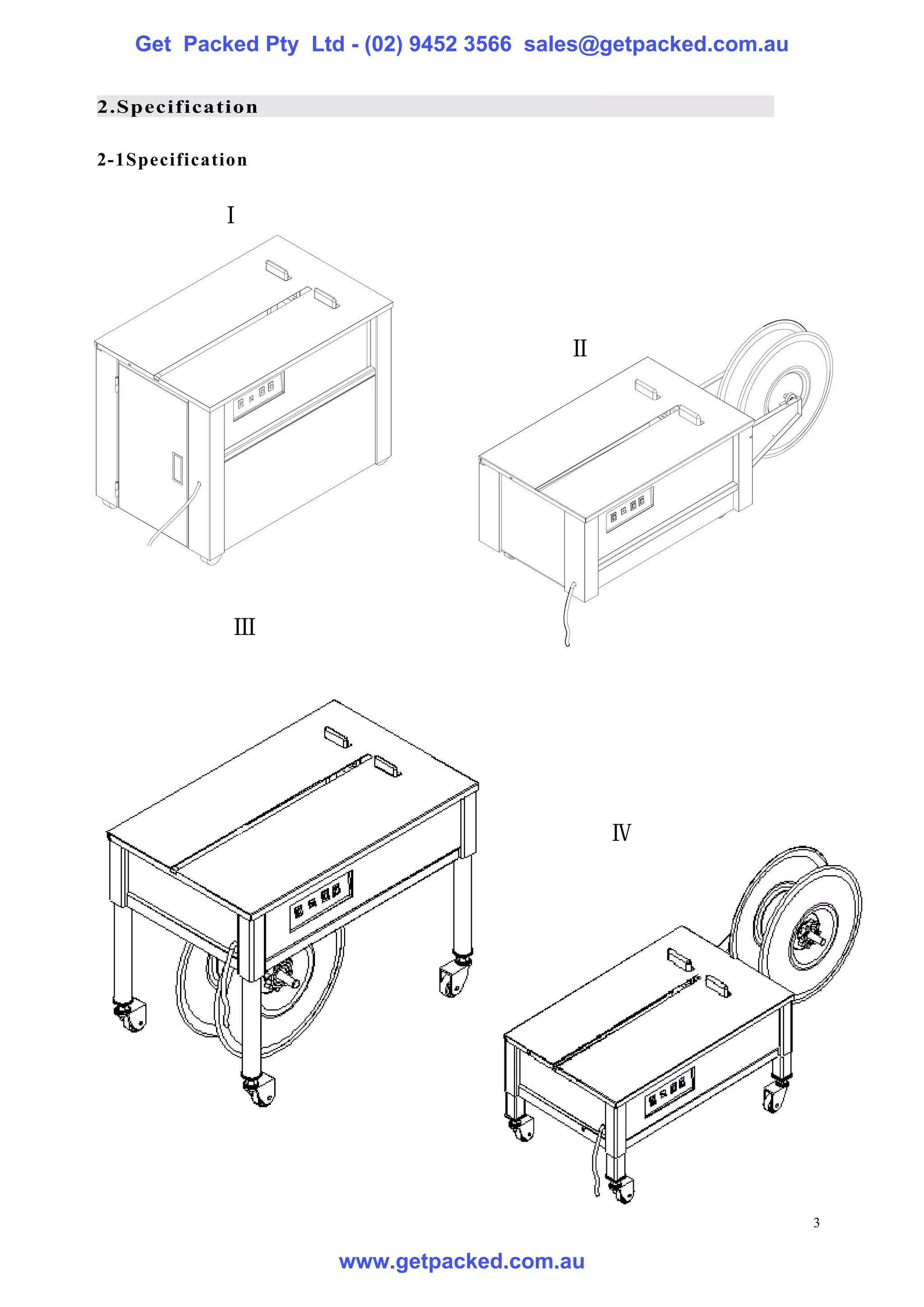 Get Packed Pty Ltd - (02) 9452 3566 sales@getpacked.com.au

2.Specification

2-1Specification

I

II

III

IV

3

www.getpacked.com.au