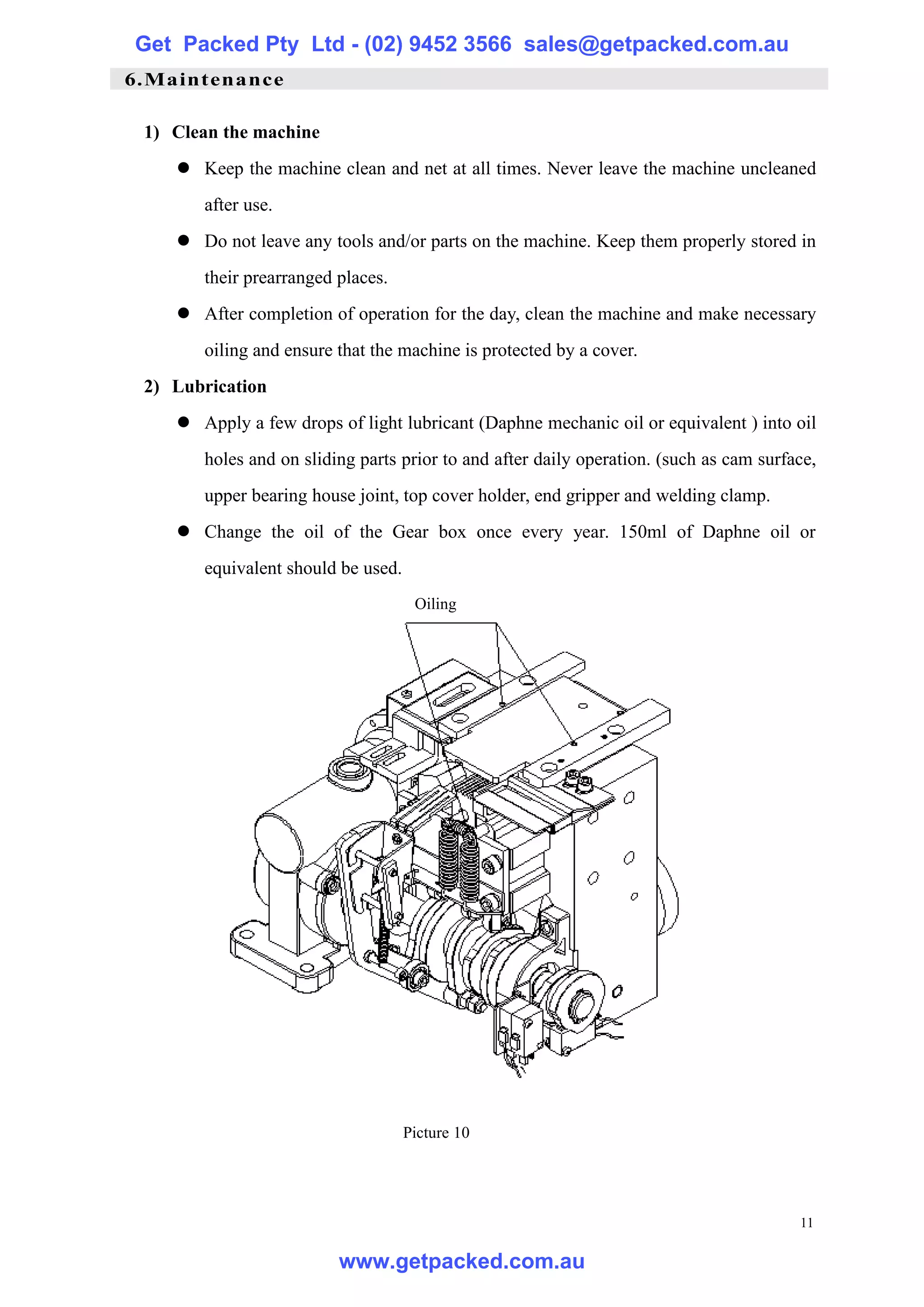 Get Packed Pty Ltd - (02) 9452 3566 sales@getpacked.com.au

6.Maintenance

1) Clean the machine

● Keep the machine clean and net at all times. Never leave the machine uncleaned after use.

● Do not leave any tools and/or parts on the machine. Keep them properly stored in their prearranged places.

● After completion of operation for the day, clean the machine and make necessary oiling and ensure that the machine is protected by a cover.

2) Lubrication

● Apply a few drops of light lubricant (Daphne mechanic oil or equivalent ) into oil holes and on sliding parts prior to and after daily operation. (such as cam surface, upper bearing house joint, top cover holder, end gripper and welding clamp.

● Change the oil of the Gear box once every year. 150ml of Daphne oil or equivalent should be used.

Oiling

Picture 10

11

www.getpacked.com.au