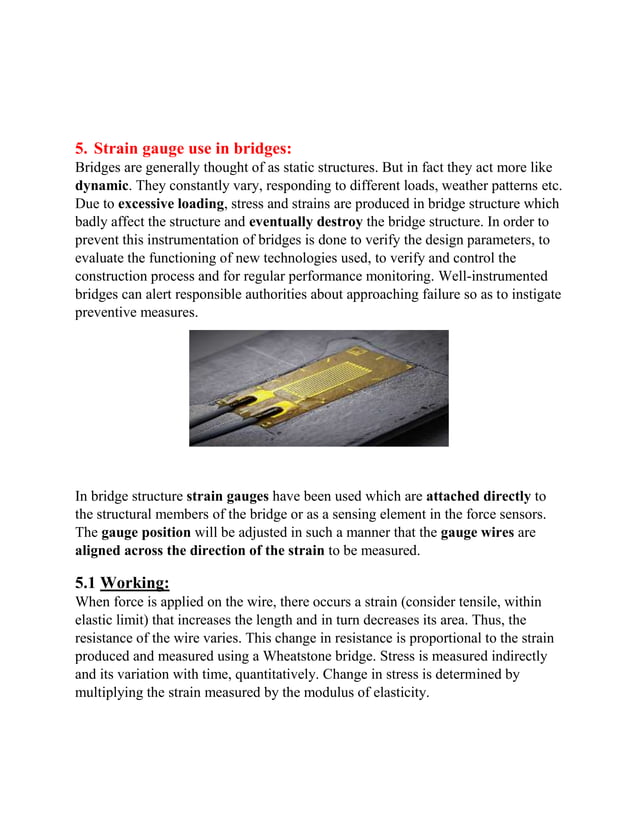 5. Strain gauge use in bridges:
Bridges are generally thought of as static structures. But in fact they act more like dynamic. They constantly vary, responding to different loads, weather patterns etc. Due to excessive loading, stress and strains are produced in bridge structure which badly affect the structure and eventually destroy the bridge structure. In order to prevent this instrumentation of bridges is done to verify the design parameters, to evaluate the functioning of new technologies used, to verify and control the construction process and for regular performance monitoring. Well-instrumented bridges can alert responsible authorities about approaching failure so as to instigate preventive measures.

In bridge structure strain gauges have been used which are attached directly to the structural members of the bridge or as a sensing element in the force sensors. The gauge position will be adjusted in such a manner that the gauge wires are aligned across the direction of the strain to be measured.

5.1 Working:
When force is applied on the wire, there occurs a strain (consider tensile, within elastic limit) that increases the length and in turn decreases its area. Thus, the resistance of the wire varies. This change in resistance is proportional to the strain produced and measured using a Wheatstone bridge. Stress is measured indirectly and its variation with time, quantitatively. Change in stress is determined by multiplying the strain measured by the modulus of elasticity.