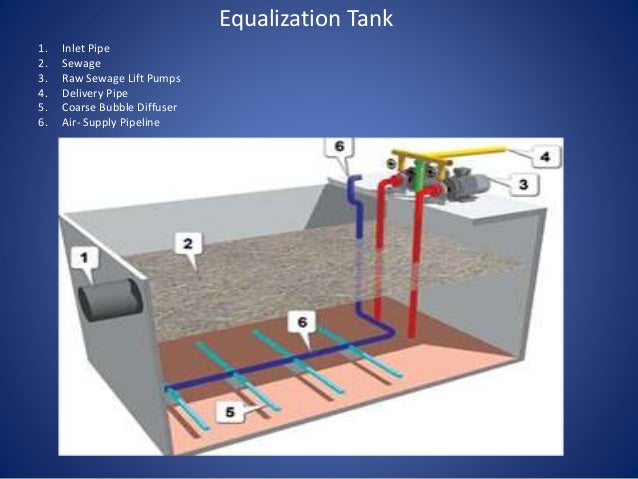 Equalization Tank

1. Inlet Pipe
2. Sewage
3. Raw Sewage Lift Pumps
4. Delivery Pipe
5. Coarse Bubble Diffuser
6. Air- Supply Pipeline

6
4
3
2
1
6
5