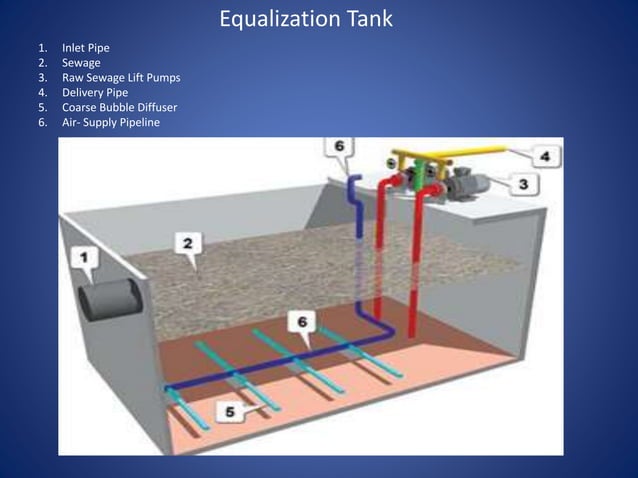 Equalization Tank

1. Inlet Pipe
2. Sewage
3. Raw Sewage Lift Pumps
4. Delivery Pipe
5. Coarse Bubble Diffuser
6. Air- Supply Pipeline

6
4
3
2
1
6
5