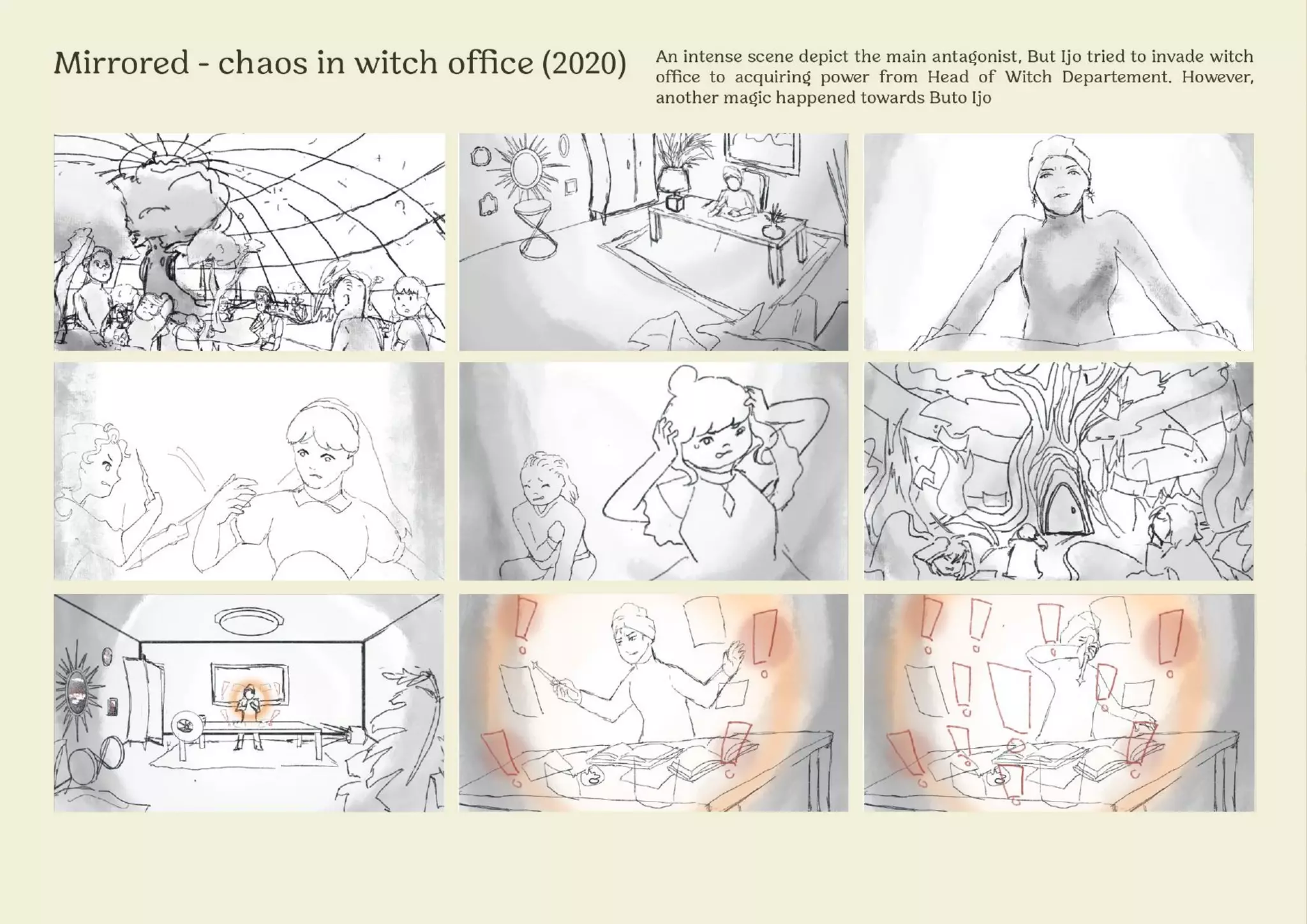 Mirrored - chaos in witch office (2020)

An intense scene depict the main antagonist, But Ijo tried to invade witch office to acquiring power from Head of Witch Departement. However, another magic happened towards Buto Ijo