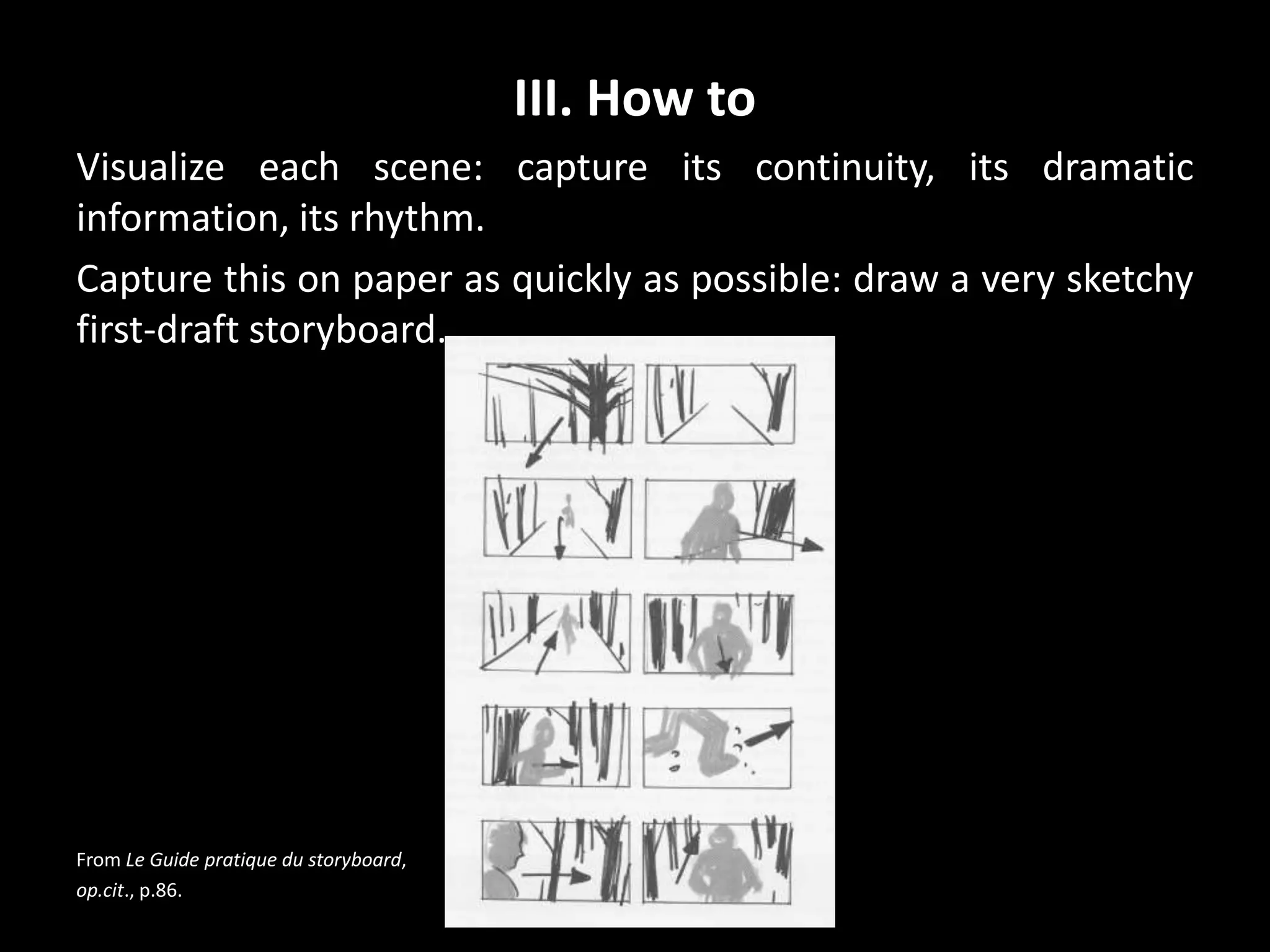 III. How to

Visualize each scene: capture its continuity, its dramatic information, its rhythm.

Capture this on paper as quickly as possible: draw a very sketchy first-draft storyboard.

From Le Guide pratique du storyboard, op.cit., p.86.