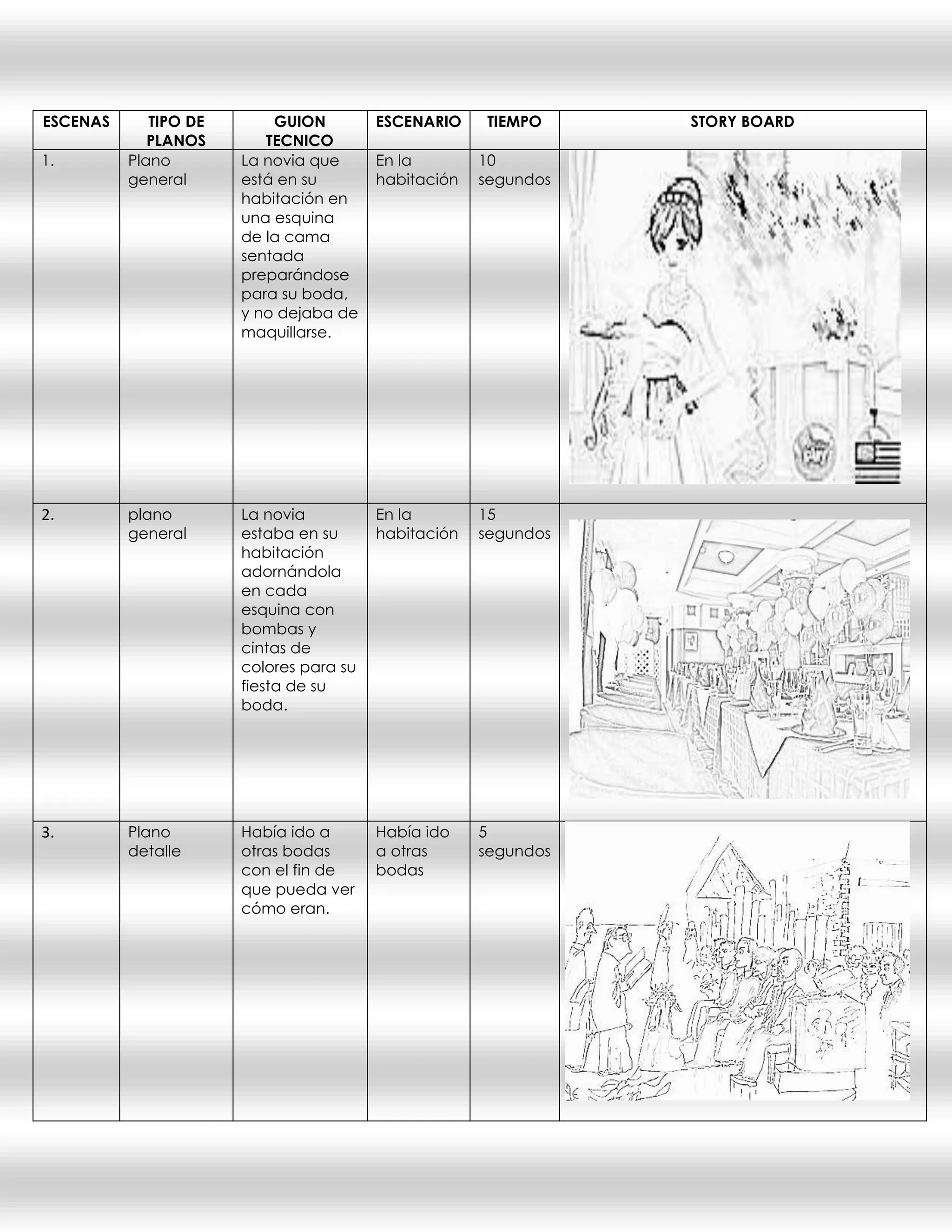 | ESCENAS | TIPO DE PLANOS | GUION TECNICO | ESCENARIO | TIEMPO | STORY BOARD |
|---|---|---|---|---|---|
| 1. | Plano general | La novia que está en su habitación en una esquina de la cama sentada preparándose para su boda, y no dejaba de maquillarse. | En la habitación | 10 segundos | |
| 2. | plano general | La novia estaba en su habitación adornándola en cada esquina con bombas y cintas de colores para su fiesta de su boda. | En la habitación | 15 segundos | |
| 3. | Plano detalle | Había ido a otras bodas con el fin de que pueda ver cómo eran. | Había ido a otras bodas | 5 segundos | |