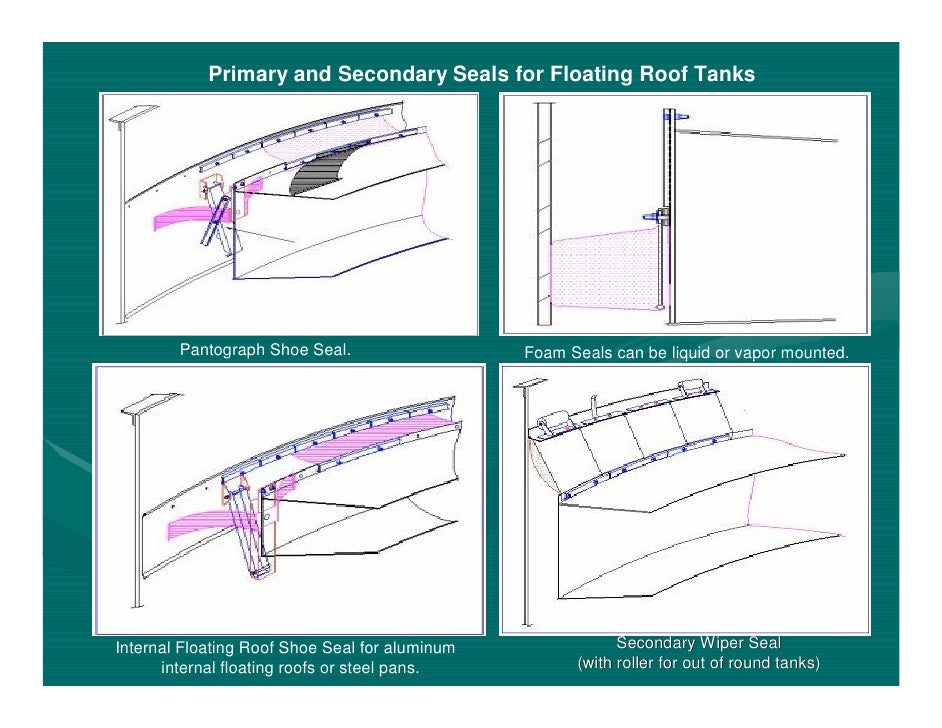 Primary and Secondary Seals for Floating Roof Tanks

Pantograph Shoe Seal.

Foam Seals can be liquid or vapor mounted.

Internal Floating Roof Shoe Seal for aluminum internal floating roofs or steel pans.

Secondary Wiper Seal
(with roller for out of round tanks)