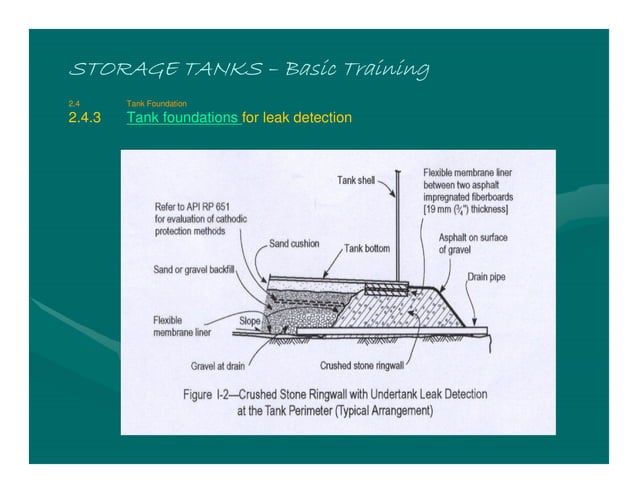 STORAGE TANKS – Basic Training

2.4 Tank Foundation

2.4.3 Tank foundations for leak detection

Tank shell

Flexible membrane liner between two asphalt impregnated fiberboards [19 mm ($\frac{3}{4}$") thickness]

Refer to API RP 651 for evaluation of cathodic protection methods

Sand cushion

Tank bottom

Asphalt on surface of gravel

Sand or gravel backfill

Drain pipe

Flexible membrane liner

Slope

Gravel at drain

Crushed stone ringwall

Figure I-2—Crushed Stone Ringwall with Undertank Leak Detection at the Tank Perimeter (Typical Arrangement)