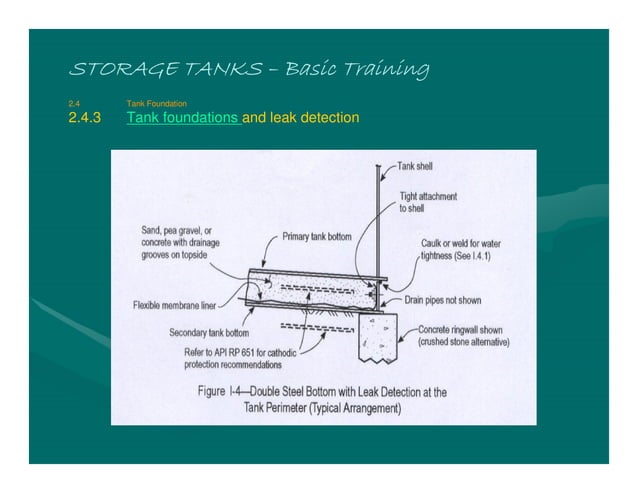 STORAGE TANKS – Basic Training

2.4 Tank Foundation
2.4.3 Tank foundations and leak detection

Tank shell

Tight attachment to shell

Sand, pea gravel, or concrete with drainage grooves on topside

Primary tank bottom

Caulk or weld for water tightness (See I.4.1)

Flexible membrane liner

Drain pipes not shown

Secondary tank bottom

Concrete ringwall shown (crushed stone alternative)

Refer to API RP 651 for cathodic protection recommendations

Figure I-4—Double Steel Bottom with Leak Detection at the Tank Perimeter (Typical Arrangement)