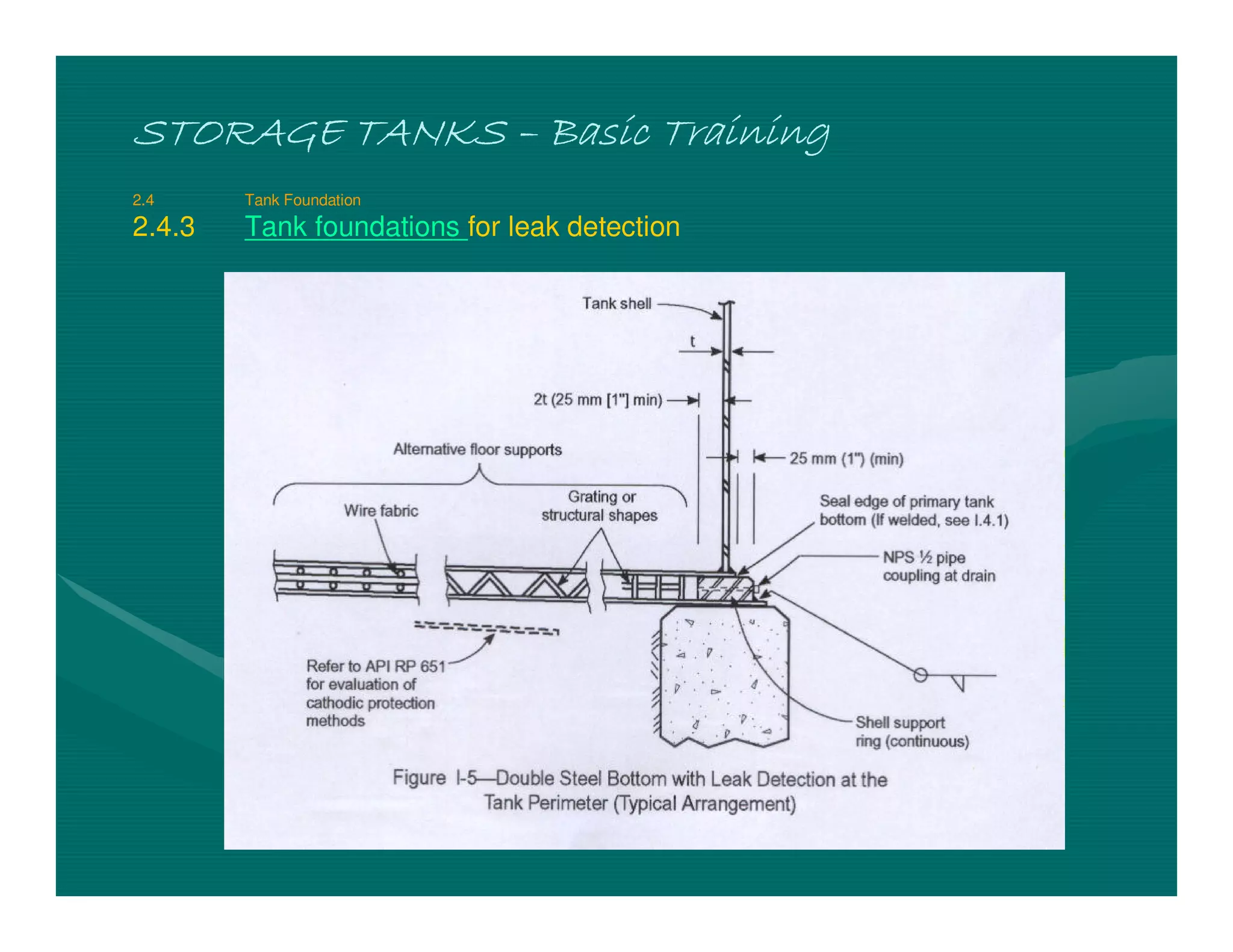 STORAGE TANKS – Basic Training

2.4 Tank Foundation

2.4.3 Tank foundations for leak detection

Tank shell

t

2t (25 mm [1"] min)

Alternative floor supports

25 mm (1") (min)

Wire fabric

Grating or structural shapes

Seal edge of primary tank bottom (If welded, see I.4.1)

NPS ½ pipe coupling at drain

Refer to API RP 651 for evaluation of cathodic protection methods

Shell support ring (continuous)

Figure I-5—Double Steel Bottom with Leak Detection at the Tank Perimeter (Typical Arrangement)