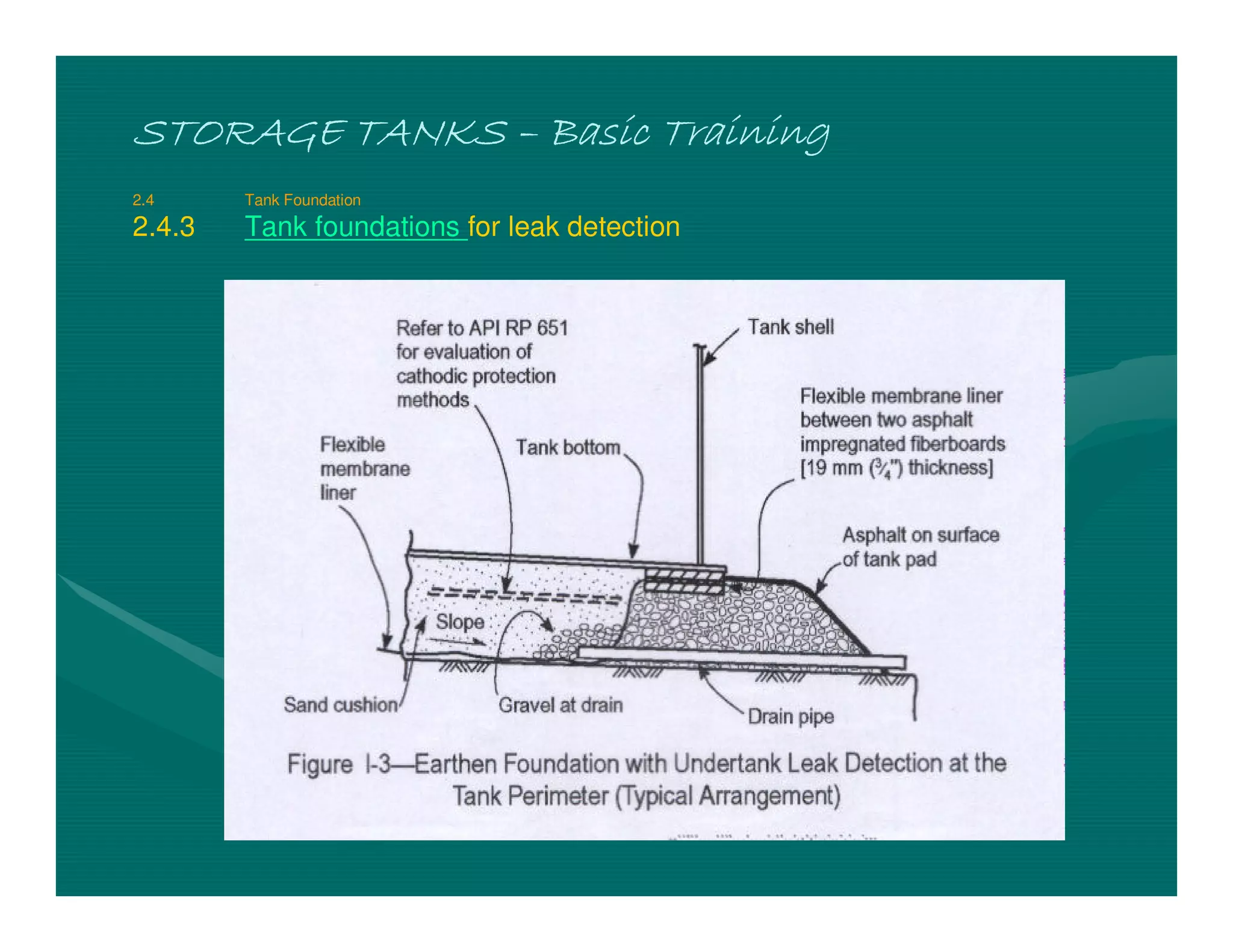 STORAGE TANKS – Basic Training

2.4 Tank Foundation

2.4.3 Tank foundations for leak detection

Refer to API RP 651 for evaluation of cathodic protection methods

Tank shell

Flexible membrane liner between two asphalt impregnated fiberboards [19 mm ($\frac{3}{4}$") thickness]

Flexible membrane liner

Tank bottom

Asphalt on surface of tank pad

Slope

Sand cushion

Gravel at drain

Drain pipe

Figure I-3—Earthen Foundation with Undertank Leak Detection at the Tank Perimeter (Typical Arrangement)