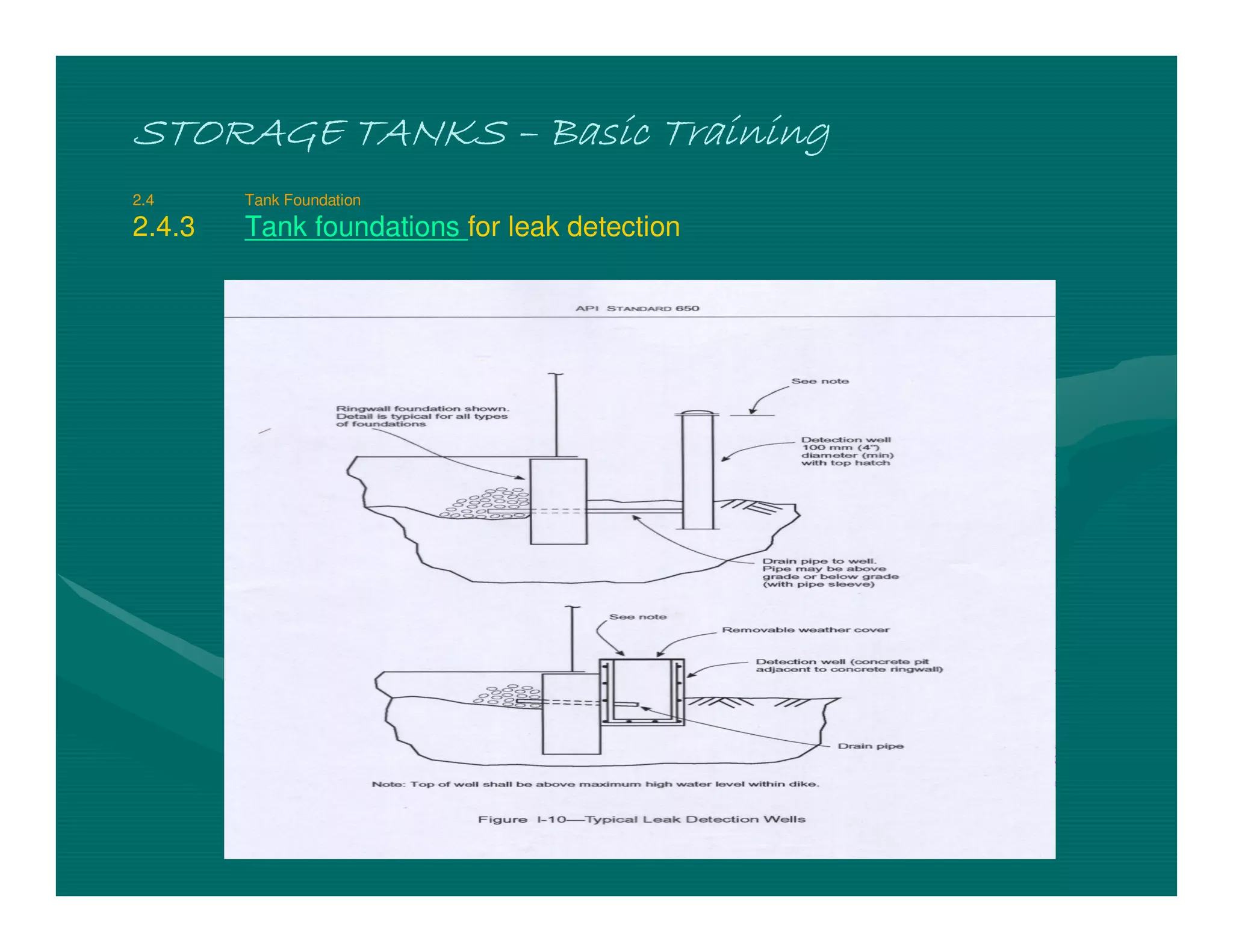 STORAGE TANKS – Basic Training

2.4 Tank Foundation

2.4.3 Tank foundations for leak detection

API STANDARD 650

Ringwall foundation shown. Detail is typical for all types of foundations

See note

Detection well 100 mm (4") diameter (min) with top hatch

Drain pipe to well. Pipe may be above grade or below grade (with pipe sleeve)

See note

Removable weather cover

Detection well (concrete pit adjacent to concrete ringwall)

Drain pipe

Note: Top of well shall be above maximum high water level within dike.

Figure I-10—Typical Leak Detection Wells