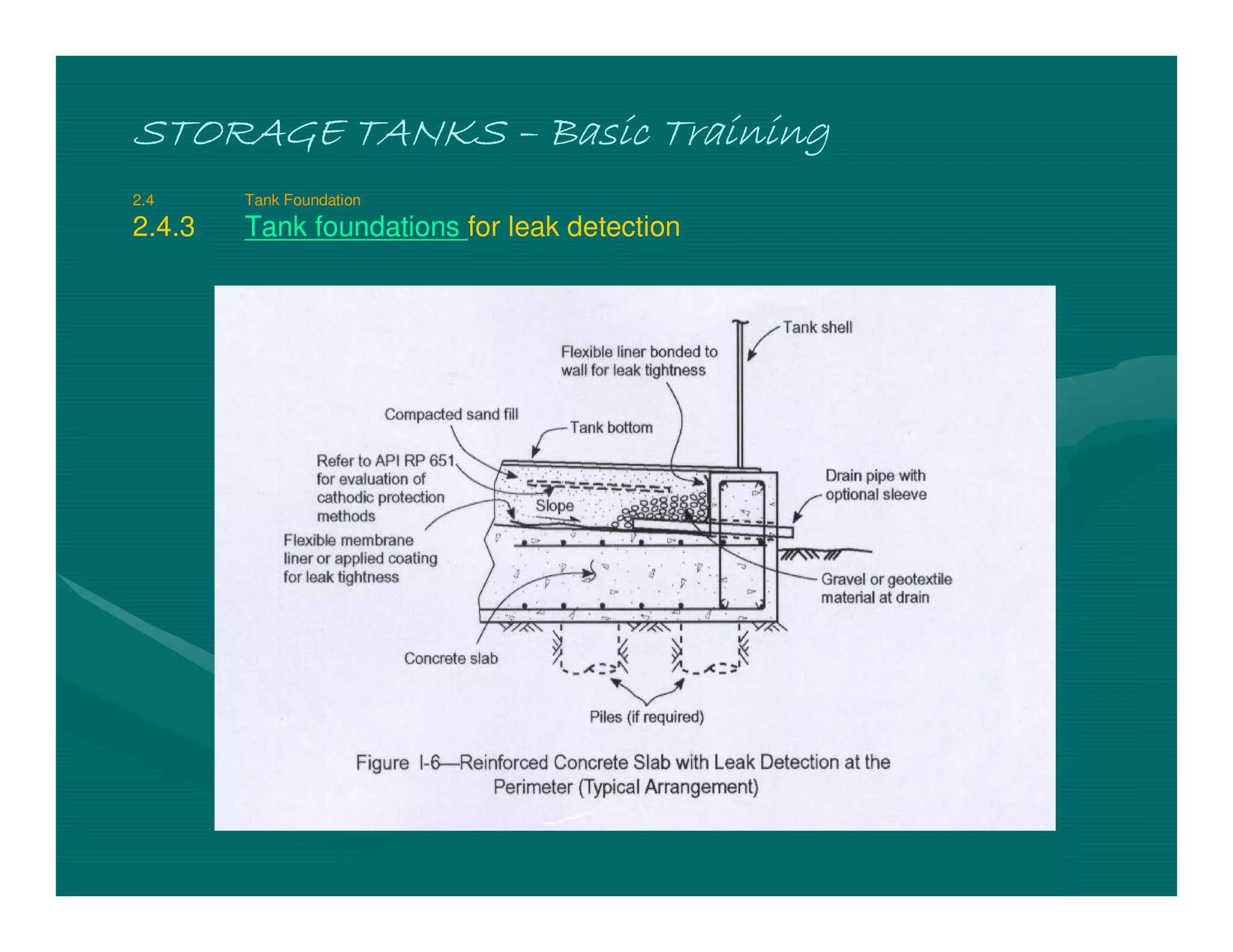 STORAGE TANKS – Basic Training

2.4 Tank Foundation

2.4.3 Tank foundations for leak detection

Tank shell

Flexible liner bonded to wall for leak tightness

Compacted sand fill

Tank bottom

Refer to API RP 651 for evaluation of cathodic protection methods

Slope

Drain pipe with optional sleeve

Flexible membrane liner or applied coating for leak tightness

Gravel or geotextile material at drain

Concrete slab

Piles (if required)

Figure I-6—Reinforced Concrete Slab with Leak Detection at the Perimeter (Typical Arrangement)