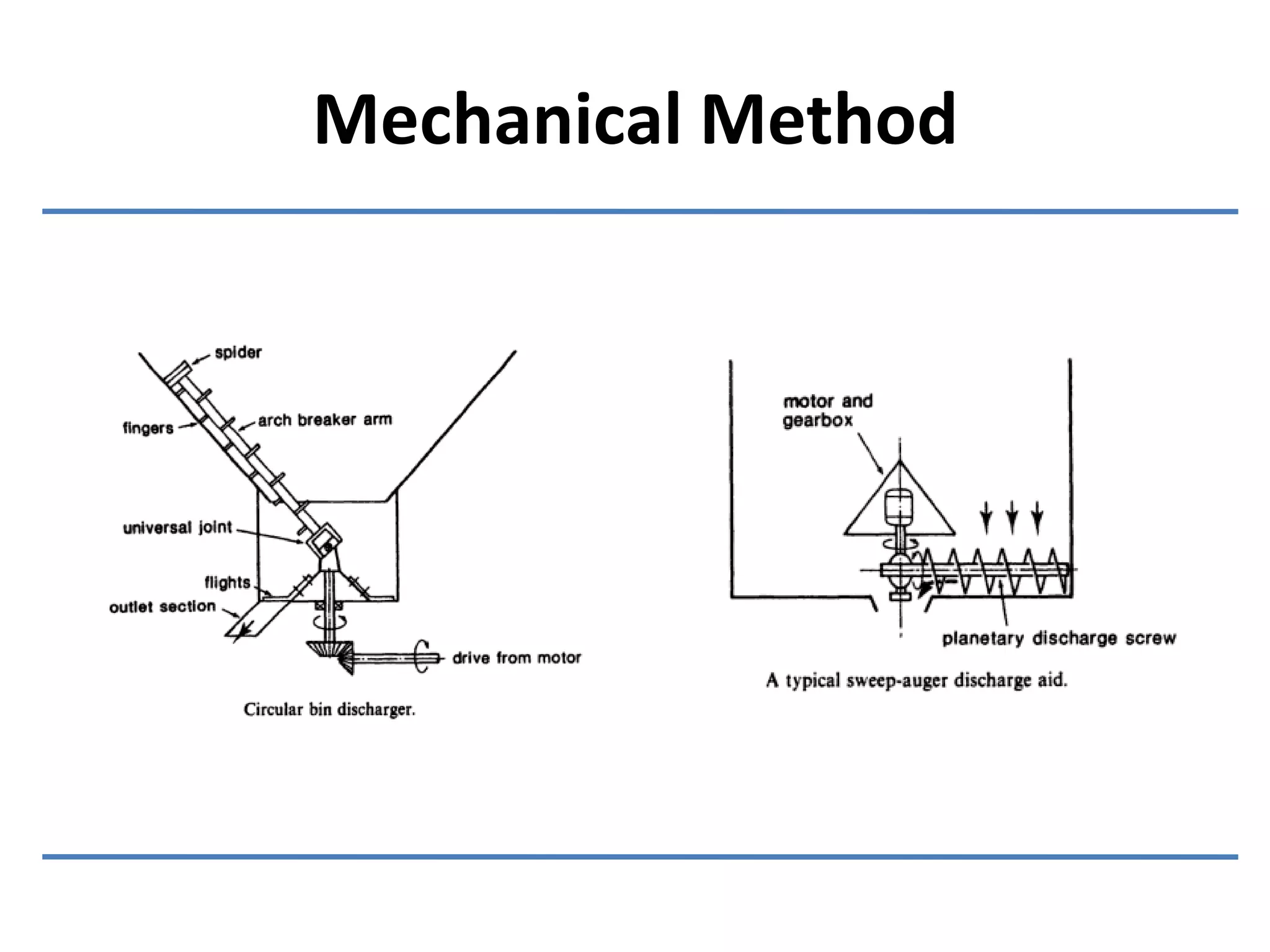 Mechanical Method

spider

fingers

arch breaker arm

universal joint

flights

outlet section

drive from motor

Circular bin discharger.

motor and gearbox

planetary discharge screw

A typical sweep-auger discharge aid.