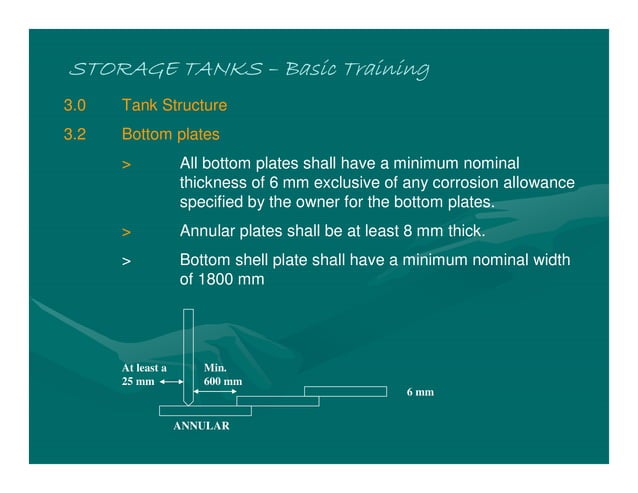 STORAGE TANKS – Basic Training

3.0 Tank Structure

3.2 Bottom plates

> All bottom plates shall have a minimum nominal thickness of 6 mm exclusive of any corrosion allowance specified by the owner for the bottom plates.

> Annular plates shall be at least 8 mm thick.

> Bottom shell plate shall have a minimum nominal width of 1800 mm

At least a 25 mm

Min. 600 mm

6 mm

ANNULAR