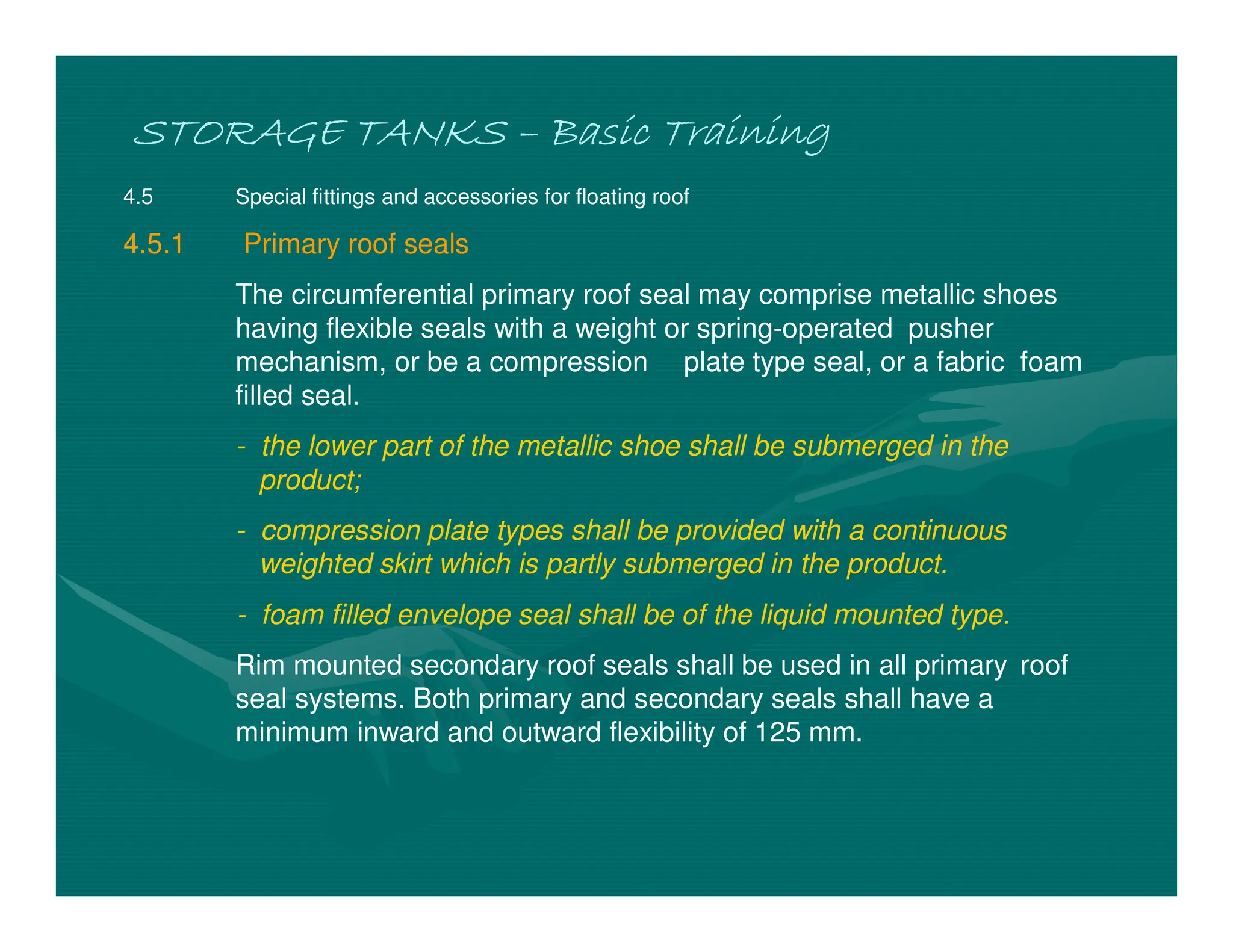 STORAGE TANKS – Basic Training

4.5 Special fittings and accessories for floating roof

4.5.1 Primary roof seals

The circumferential primary roof seal may comprise metallic shoes having flexible seals with a weight or spring-operated pusher mechanism, or be a compression plate type seal, or a fabric foam filled seal.

- the lower part of the metallic shoe shall be submerged in the product;

- compression plate types shall be provided with a continuous weighted skirt which is partly submerged in the product.

- foam filled envelope seal shall be of the liquid mounted type.

Rim mounted secondary roof seals shall be used in all primary roof seal systems. Both primary and secondary seals shall have a minimum inward and outward flexibility of 125 mm.