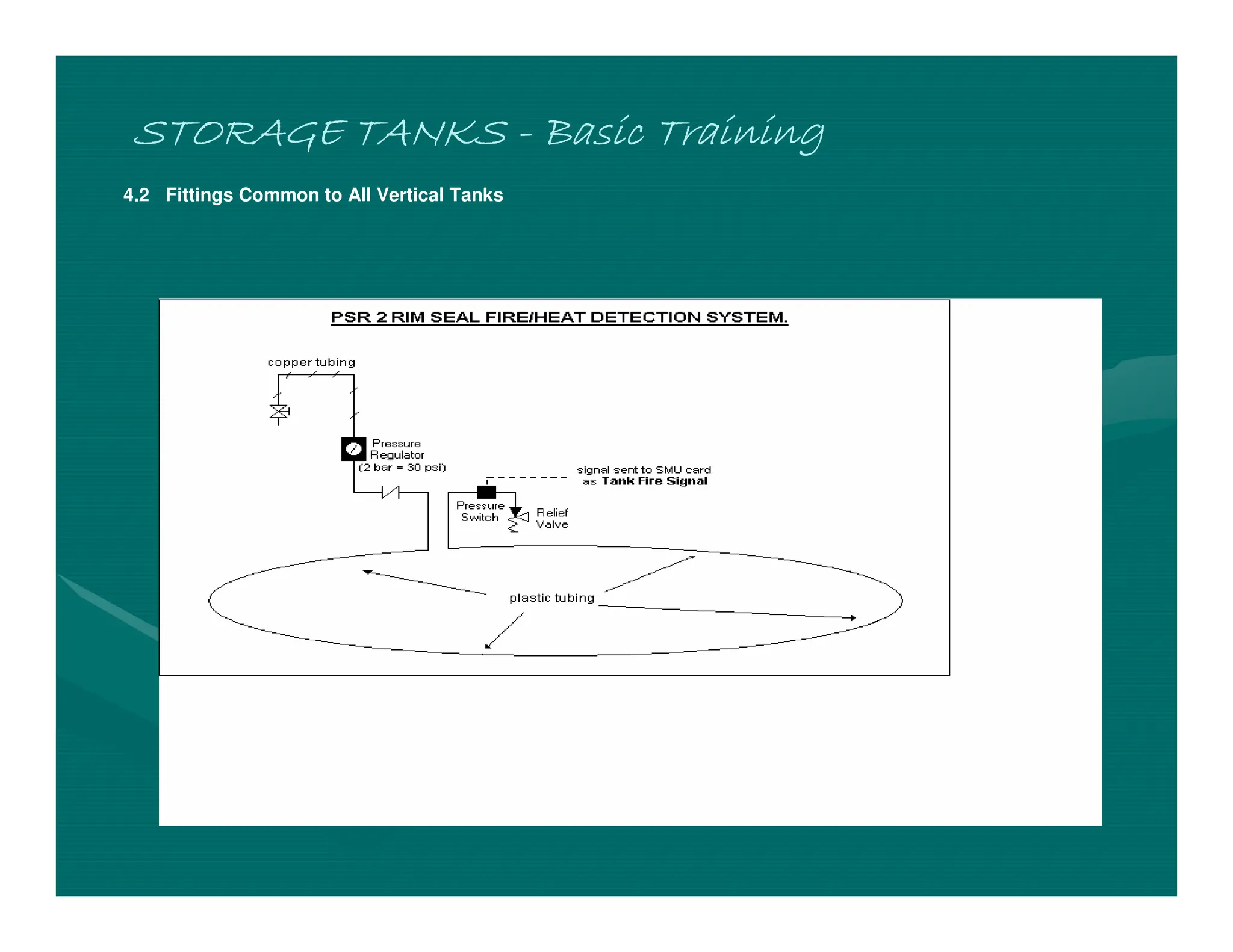 STORAGE TANKS - Basic Training

4.2 Fittings Common to All Vertical Tanks

PSR 2 RIM SEAL FIRE/HEAT DETECTION SYSTEM.

copper tubing

Pressure Regulator (2 bar = 30 psi)

signal sent to SMU card as Tank Fire Signal

Pressure Switch

Relief Valve

plastic tubing