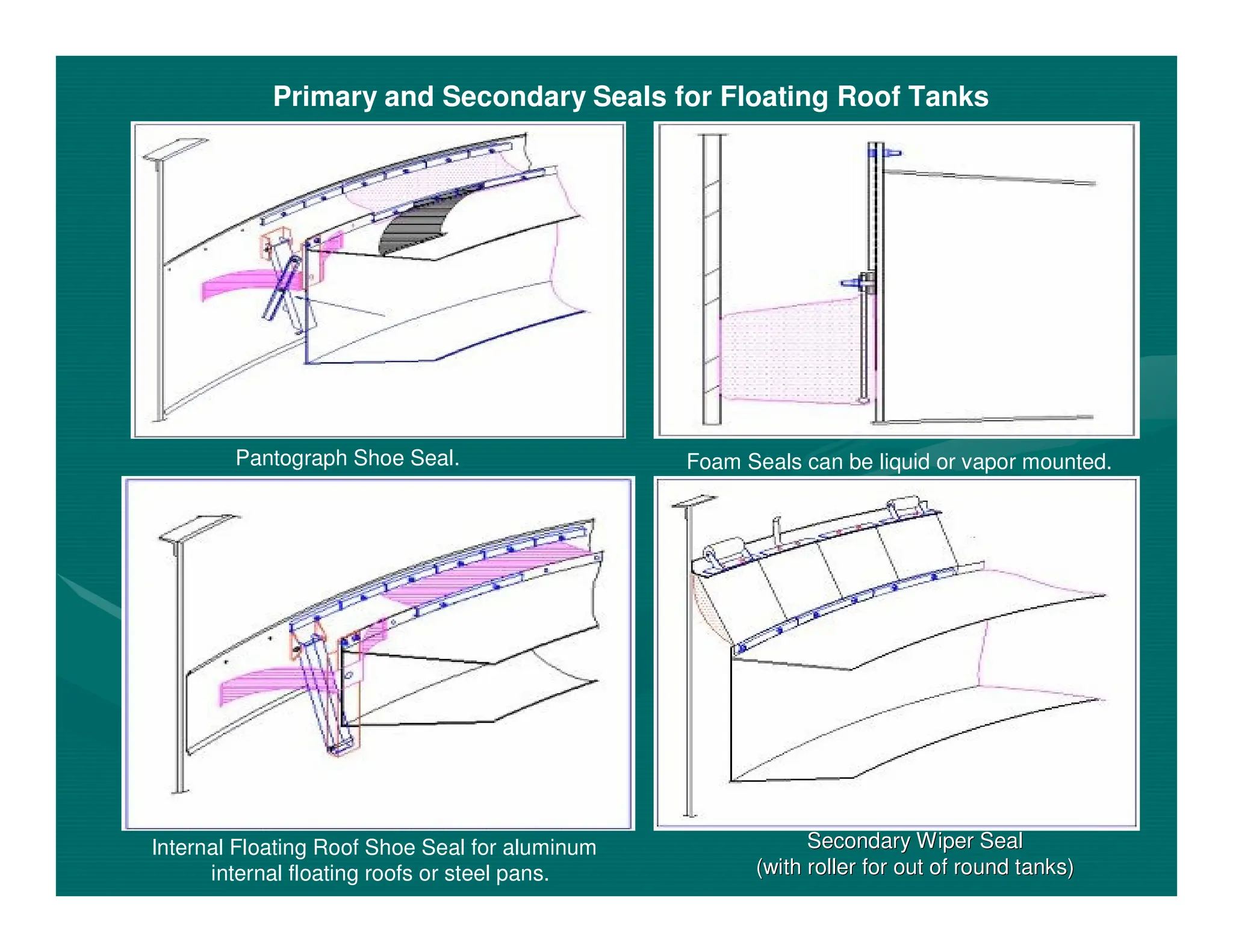 Primary and Secondary Seals for Floating Roof Tanks

Pantograph Shoe Seal.

Foam Seals can be liquid or vapor mounted.

Internal Floating Roof Shoe Seal for aluminum internal floating roofs or steel pans.

Secondary Wiper Seal
(with roller for out of round tanks)