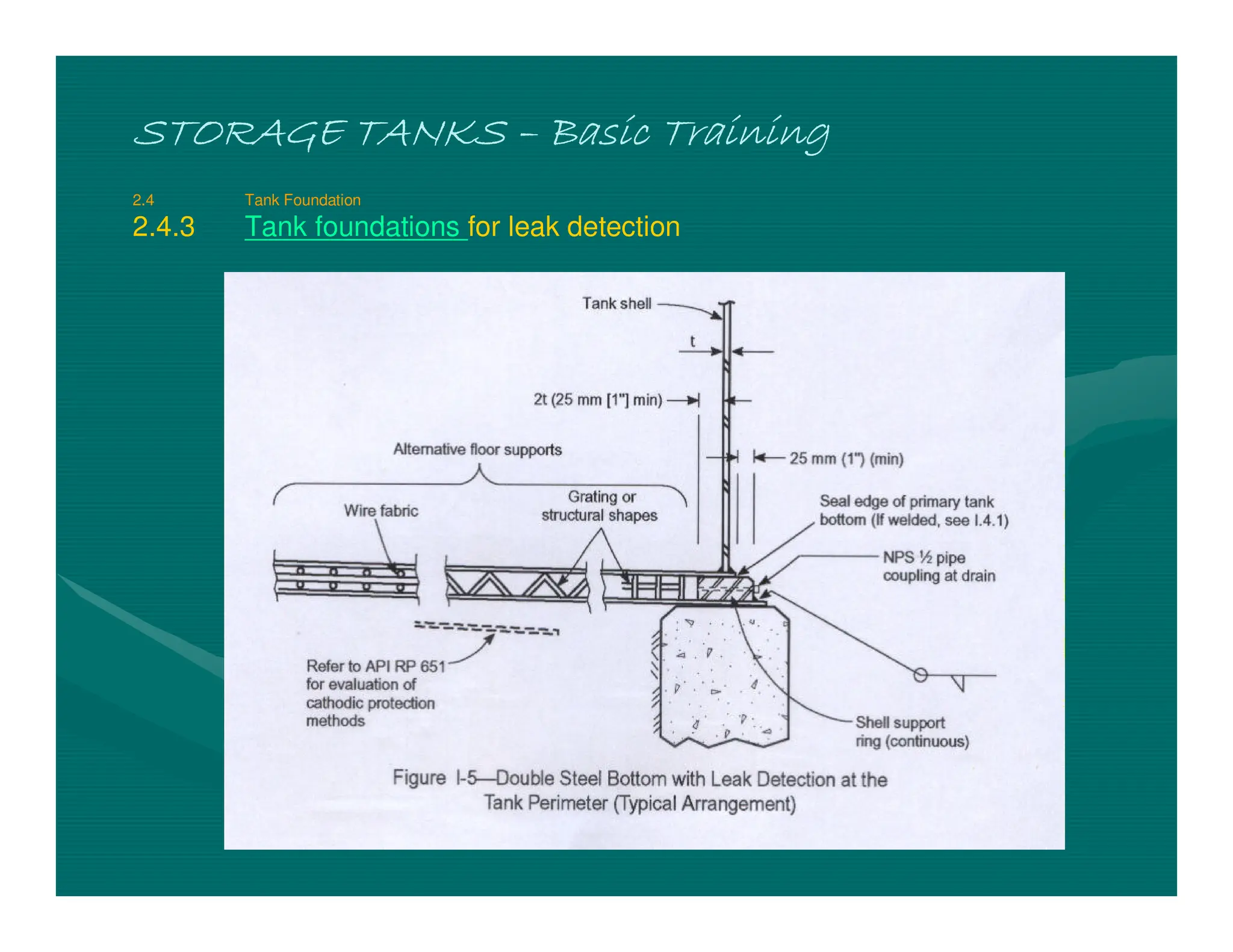 STORAGE TANKS – Basic Training

2.4 Tank Foundation

2.4.3 Tank foundations for leak detection

Tank shell

t

2t (25 mm [1"] min)

Alternative floor supports

25 mm (1") (min)

Wire fabric

Grating or structural shapes

Seal edge of primary tank bottom (If welded, see I.4.1)

NPS ½ pipe coupling at drain

Refer to API RP 651 for evaluation of cathodic protection methods

Shell support ring (continuous)

Figure I-5—Double Steel Bottom with Leak Detection at the Tank Perimeter (Typical Arrangement)