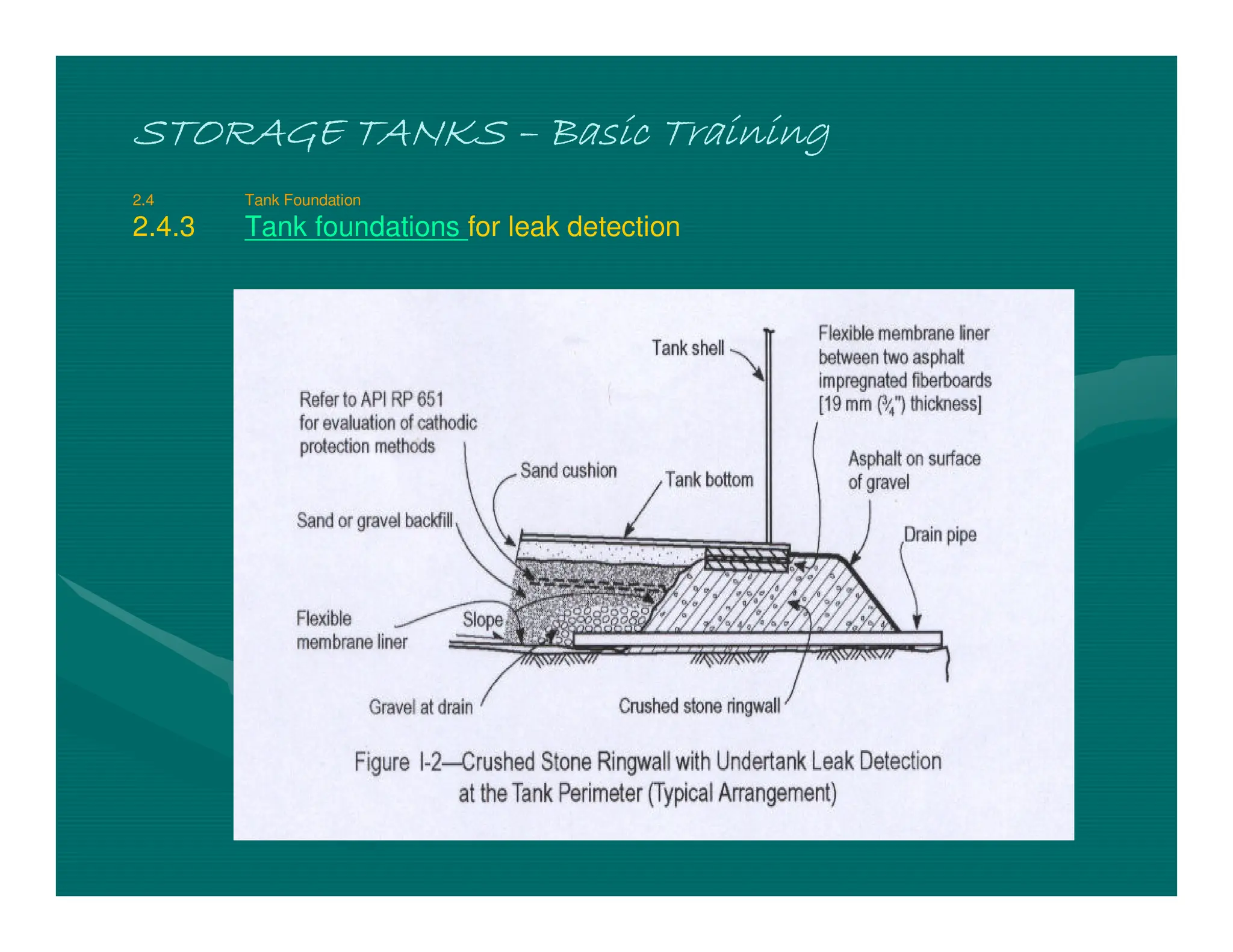 STORAGE TANKS – Basic Training

2.4 Tank Foundation

2.4.3 Tank foundations for leak detection

Tank shell

Flexible membrane liner between two asphalt impregnated fiberboards [19 mm ($\frac{3}{4}$") thickness]

Refer to API RP 651 for evaluation of cathodic protection methods

Sand cushion

Tank bottom

Asphalt on surface of gravel

Sand or gravel backfill

Drain pipe

Flexible membrane liner

Slope

Gravel at drain

Crushed stone ringwall

Figure I-2—Crushed Stone Ringwall with Undertank Leak Detection at the Tank Perimeter (Typical Arrangement)