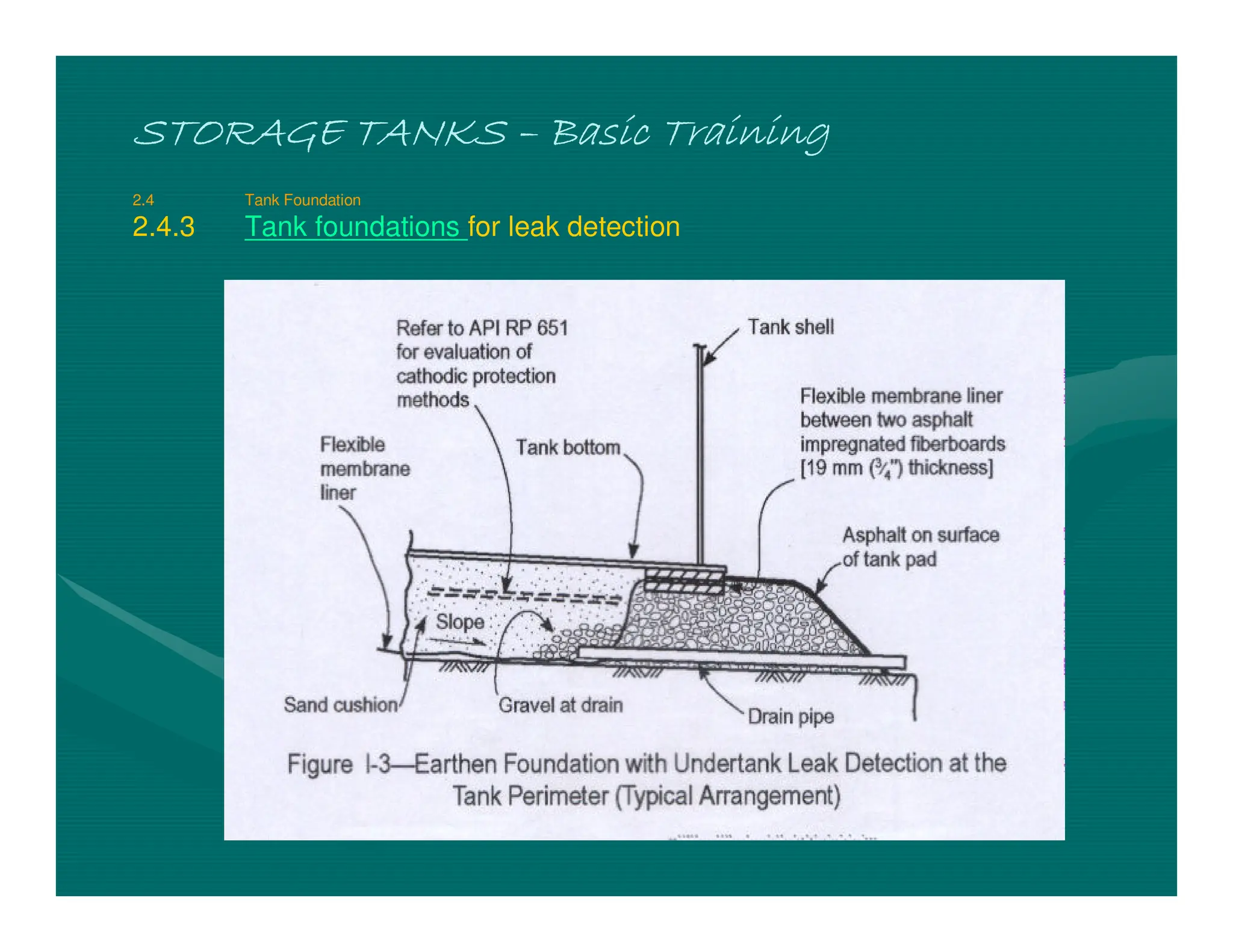 STORAGE TANKS – Basic Training

2.4 Tank Foundation

2.4.3 Tank foundations for leak detection

Refer to API RP 651 for evaluation of cathodic protection methods

Tank shell

Flexible membrane liner between two asphalt impregnated fiberboards [19 mm ($\frac{3}{4}$") thickness]

Flexible membrane liner

Tank bottom

Asphalt on surface of tank pad

Slope

Sand cushion

Gravel at drain

Drain pipe

Figure I-3—Earthen Foundation with Undertank Leak Detection at the Tank Perimeter (Typical Arrangement)