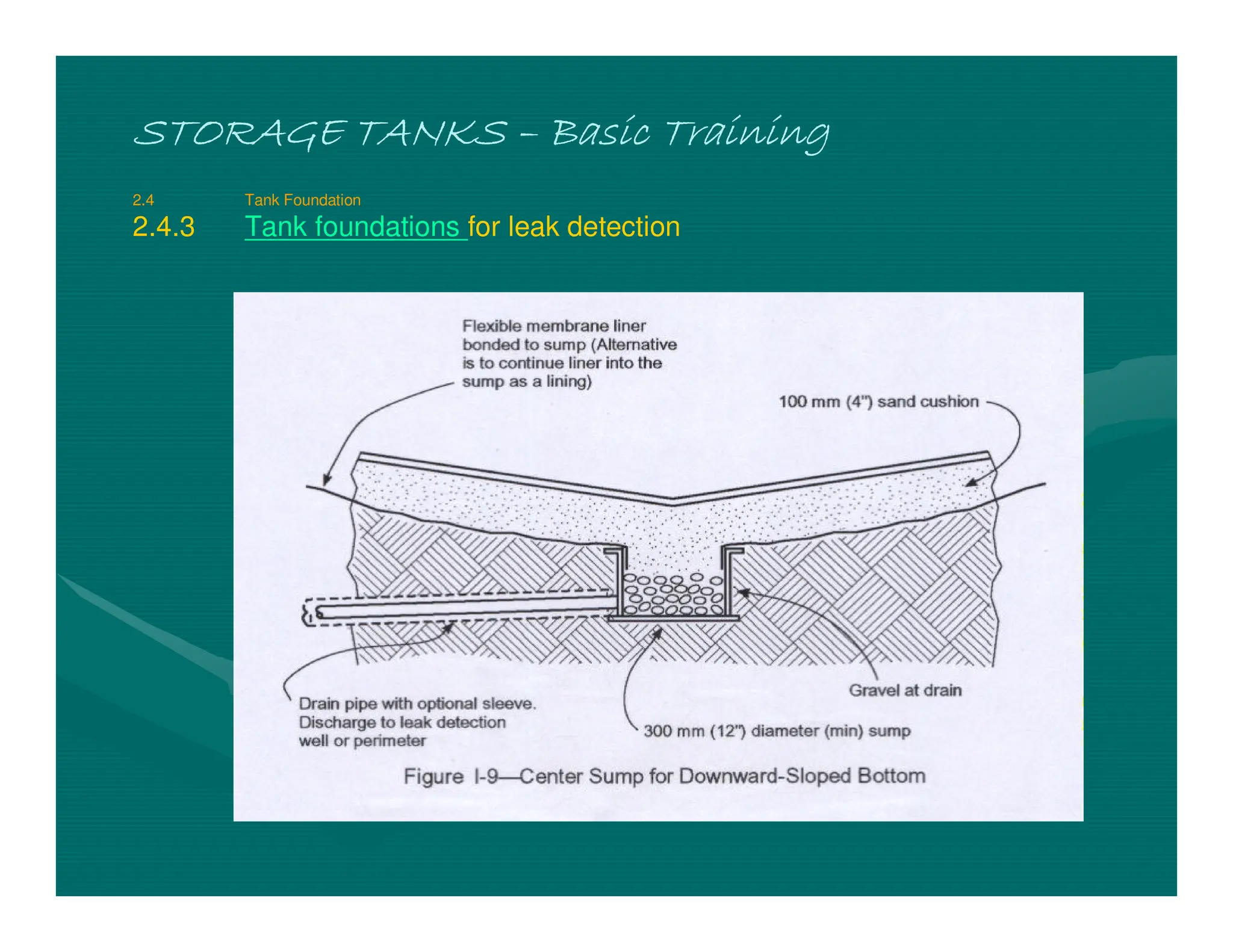 STORAGE TANKS – Basic Training

2.4 Tank Foundation

2.4.3 Tank foundations for leak detection

Flexible membrane liner bonded to sump (Alternative is to continue liner into the sump as a lining)

100 mm (4") sand cushion

Gravel at drain

Drain pipe with optional sleeve. Discharge to leak detection well or perimeter

300 mm (12") diameter (min) sump

Figure I-9—Center Sump for Downward-Sloped Bottom