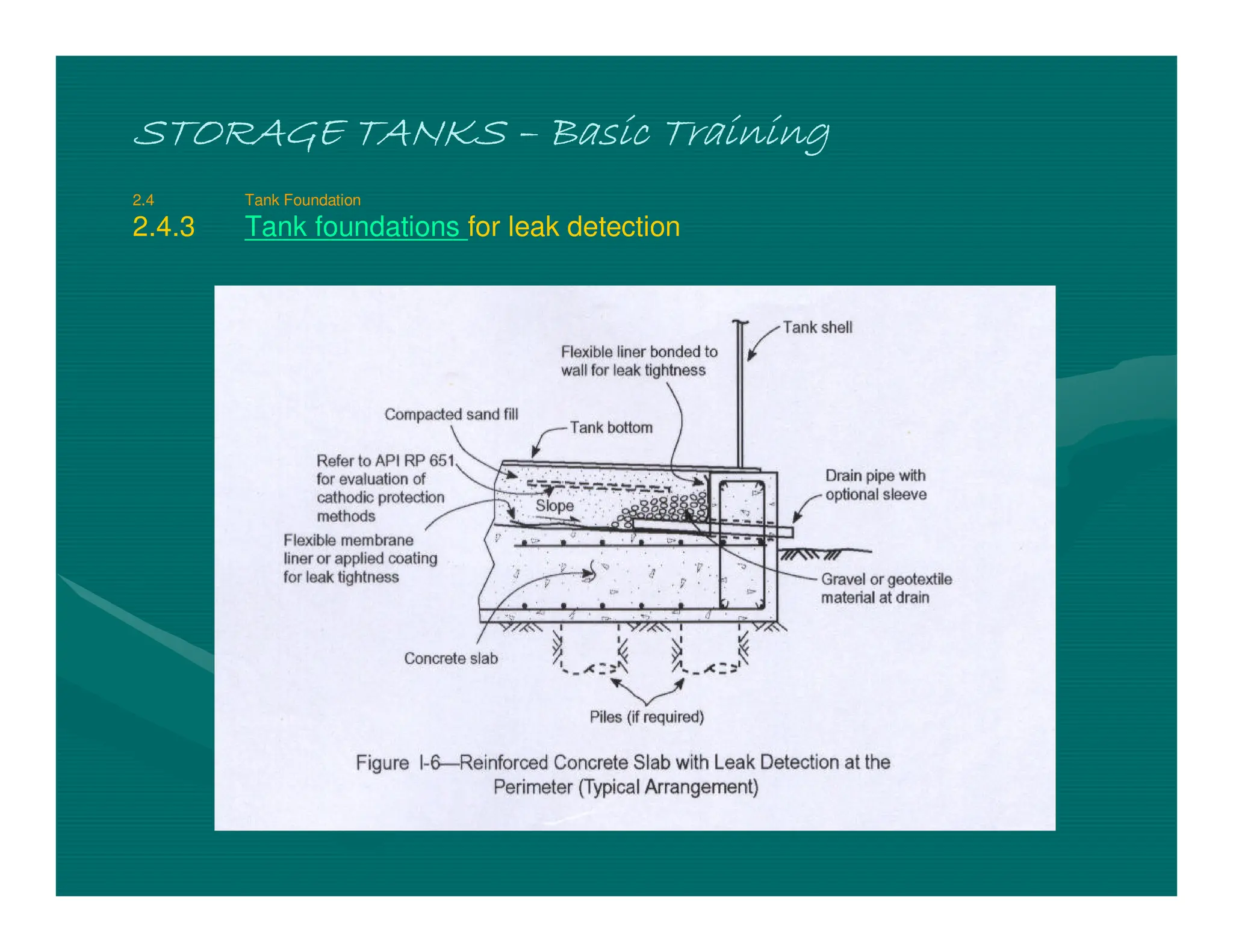 STORAGE TANKS – Basic Training

2.4 Tank Foundation

2.4.3 Tank foundations for leak detection

Tank shell

Flexible liner bonded to wall for leak tightness

Compacted sand fill

Tank bottom

Refer to API RP 651 for evaluation of cathodic protection methods

Slope

Drain pipe with optional sleeve

Flexible membrane liner or applied coating for leak tightness

Gravel or geotextile material at drain

Concrete slab

Piles (if required)

Figure I-6—Reinforced Concrete Slab with Leak Detection at the Perimeter (Typical Arrangement)