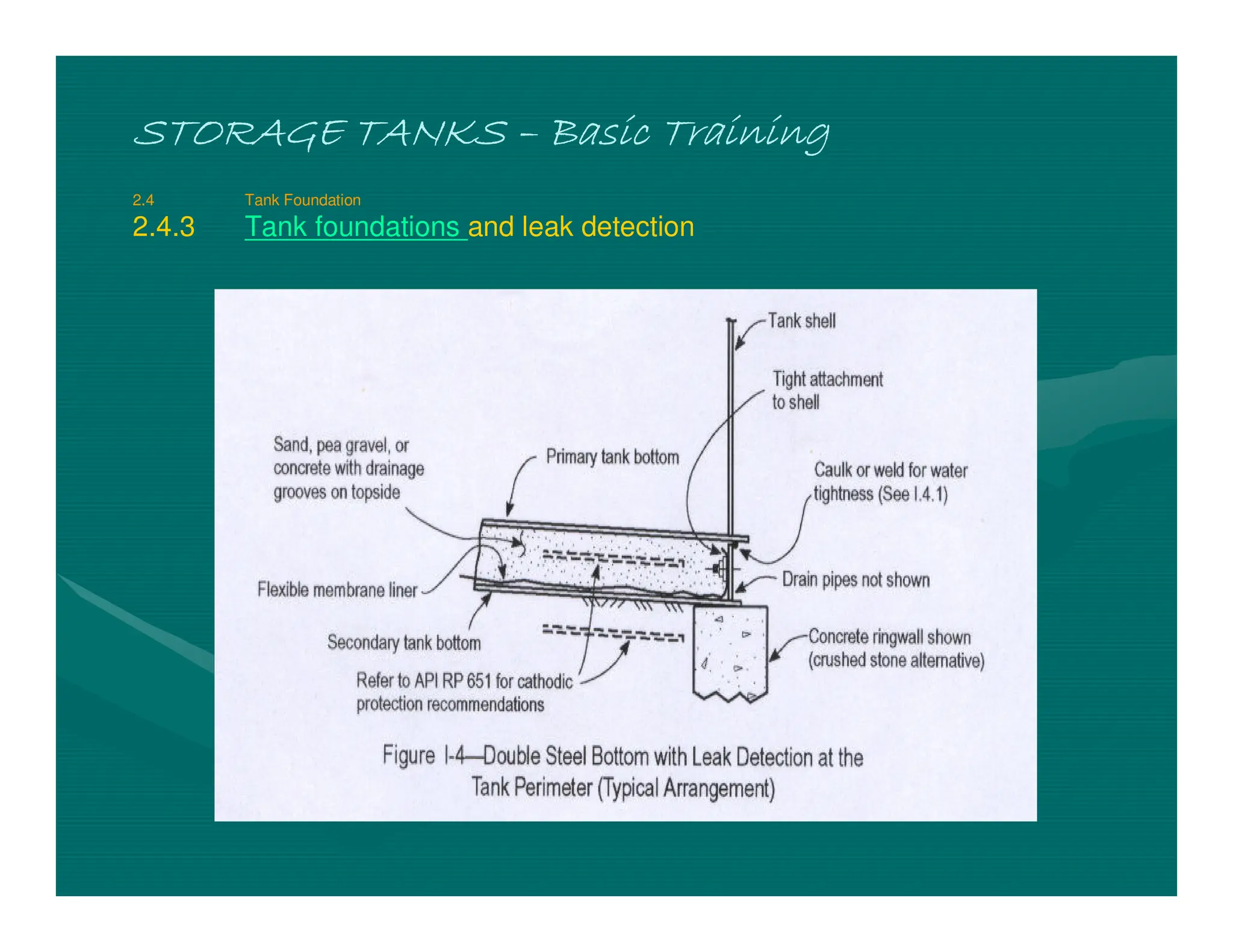 STORAGE TANKS – Basic Training

2.4 Tank Foundation

2.4.3 Tank foundations and leak detection

Tank shell

Tight attachment to shell

Sand, pea gravel, or concrete with drainage grooves on topside

Primary tank bottom

Caulk or weld for water tightness (See I.4.1)

Flexible membrane liner

Drain pipes not shown

Secondary tank bottom

Concrete ringwall shown (crushed stone alternative)

Refer to API RP 651 for cathodic protection recommendations

Figure I-4—Double Steel Bottom with Leak Detection at the Tank Perimeter (Typical Arrangement)