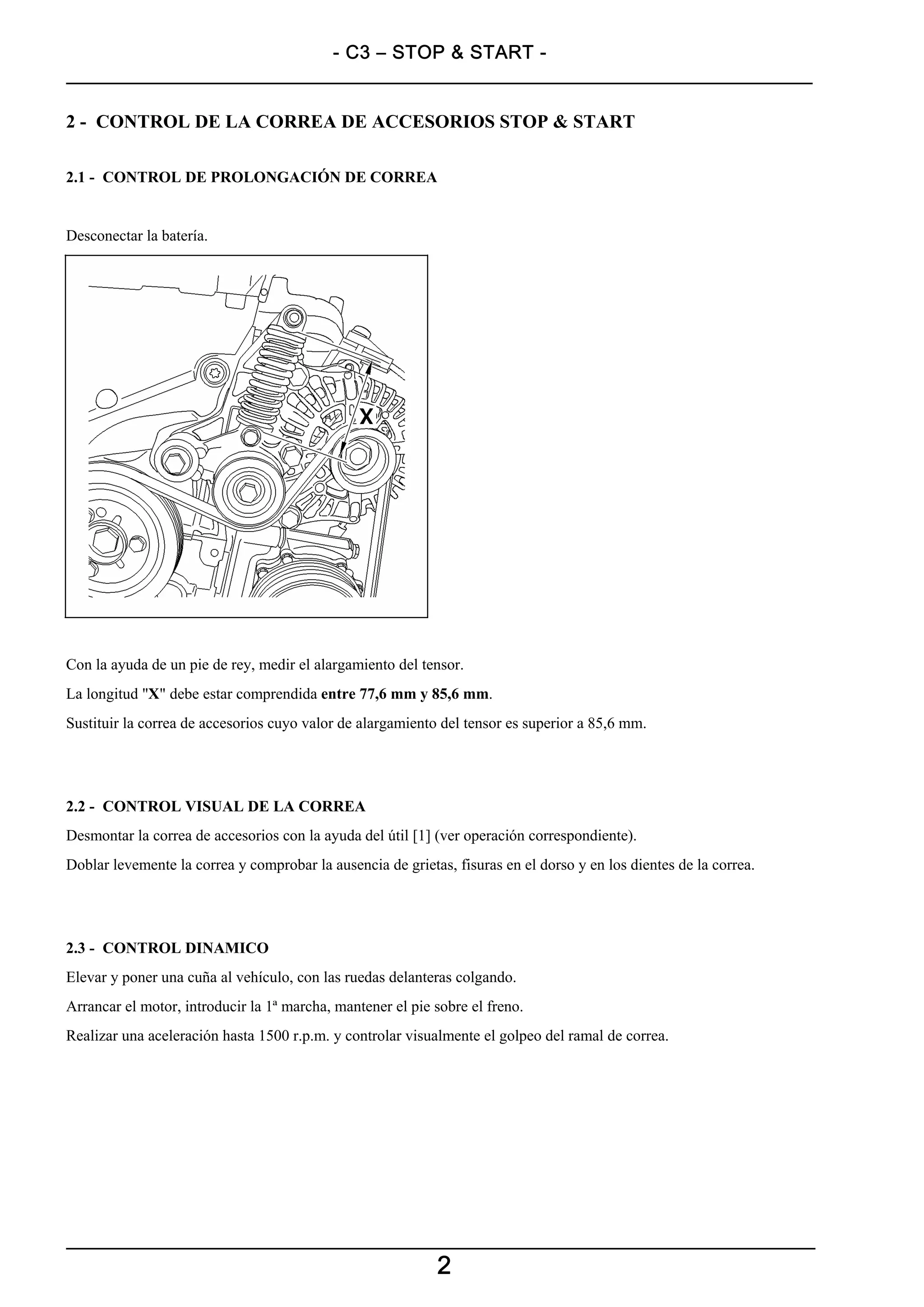 - C3 – STOP & START -

2 - CONTROL DE LA CORREA DE ACCESORIOS STOP & START

2.1 - CONTROL DE PROLONGACIÓN DE CORREA

Desconectar la batería.

X

Con la ayuda de un pie de rey, medir el alargamiento del tensor.

La longitud "X" debe estar comprendida entre 77,6 mm y 85,6 mm.

Sustituir la correa de accesorios cuyo valor de alargamiento del tensor es superior a 85,6 mm.

2.2 - CONTROL VISUAL DE LA CORREA

Desmontar la correa de accesorios con la ayuda del útil [1] (ver operación correspondiente).

Doblar levemente la correa y comprobar la ausencia de grietas, fisuras en el dorso y en los dientes de la correa.

2.3 - CONTROL DINAMICO

Elevar y poner una cuña al vehículo, con las ruedas delanteras colgando.

Arrancar el motor, introducir la 1ª marcha, mantener el pie sobre el freno.

Realizar una aceleración hasta 1500 r.p.m. y controlar visualmente el golpeo del ramal de correa.

2